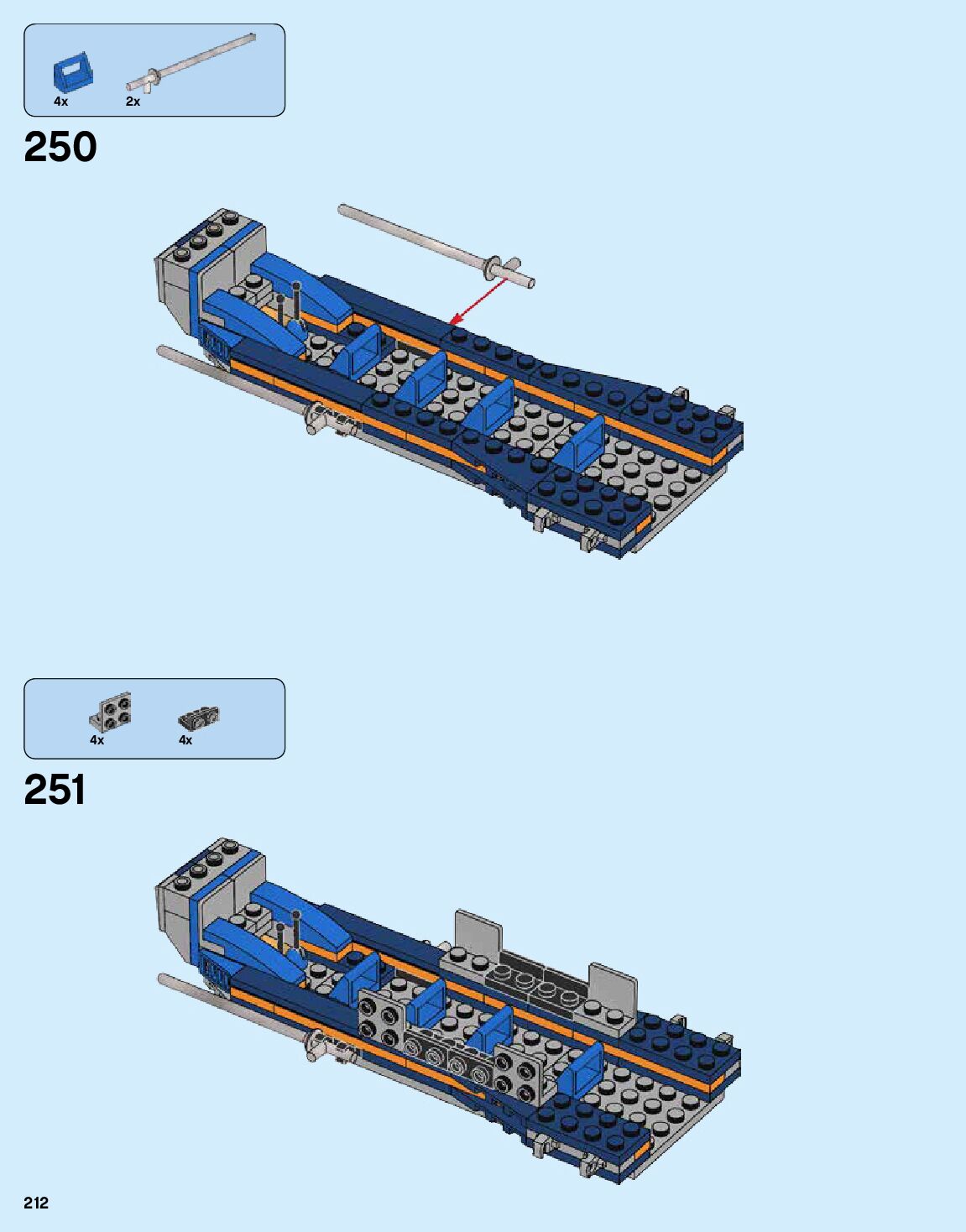 4x 2x

250

4x 4x

251

212