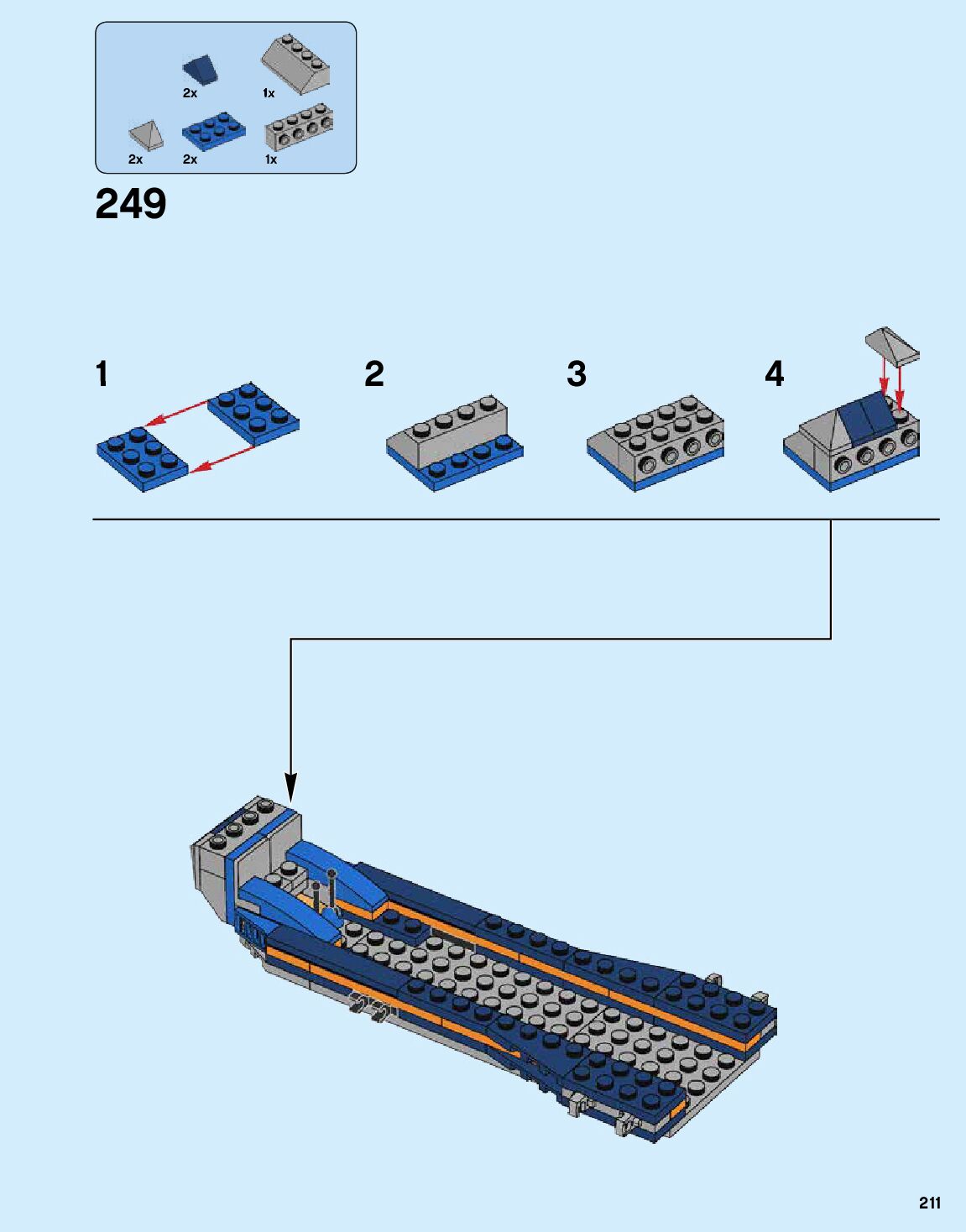 2x
1x
2x
2x
1x

249

1

2

3

4

211