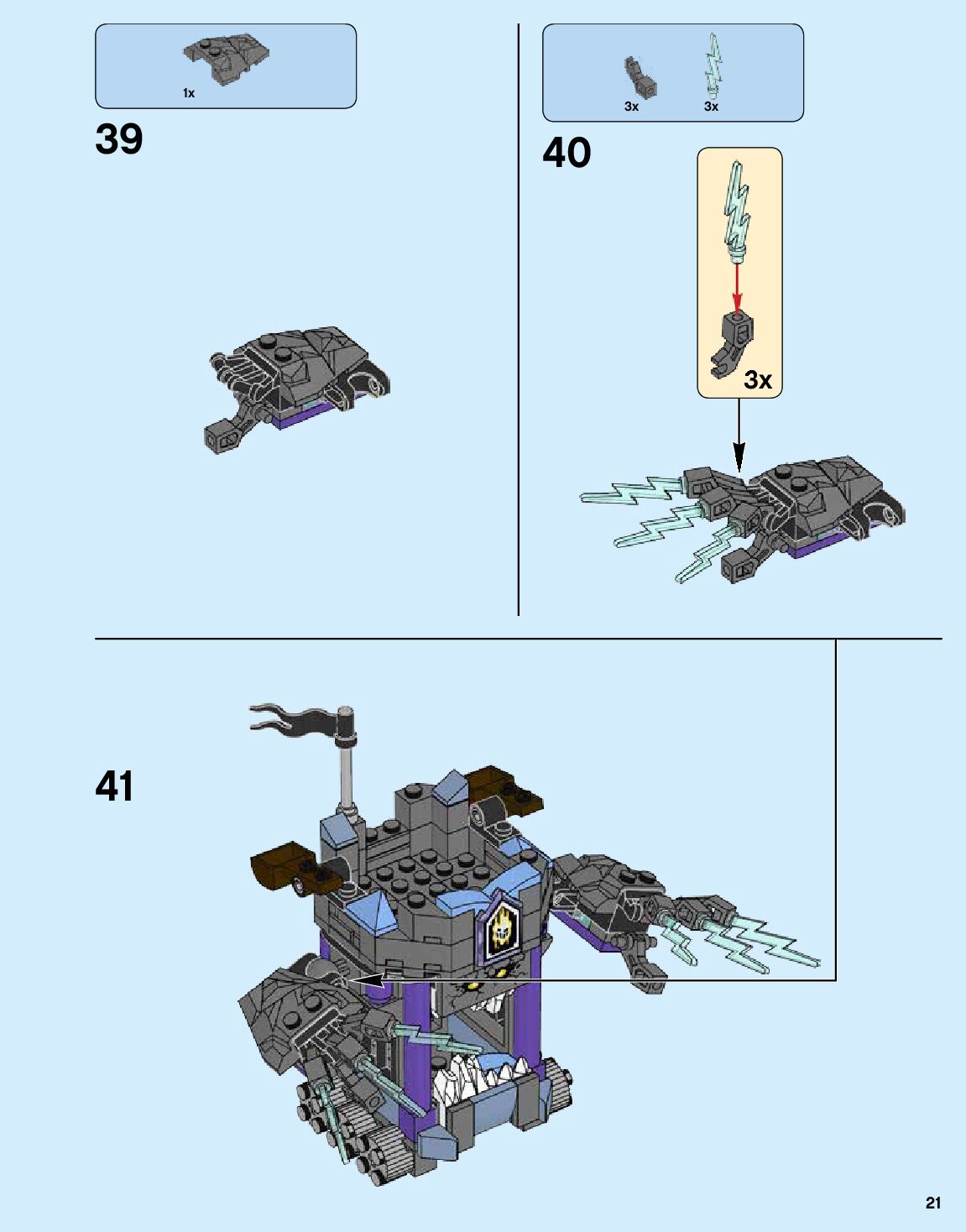 1x

39

3x 3x

40

3x

41

21