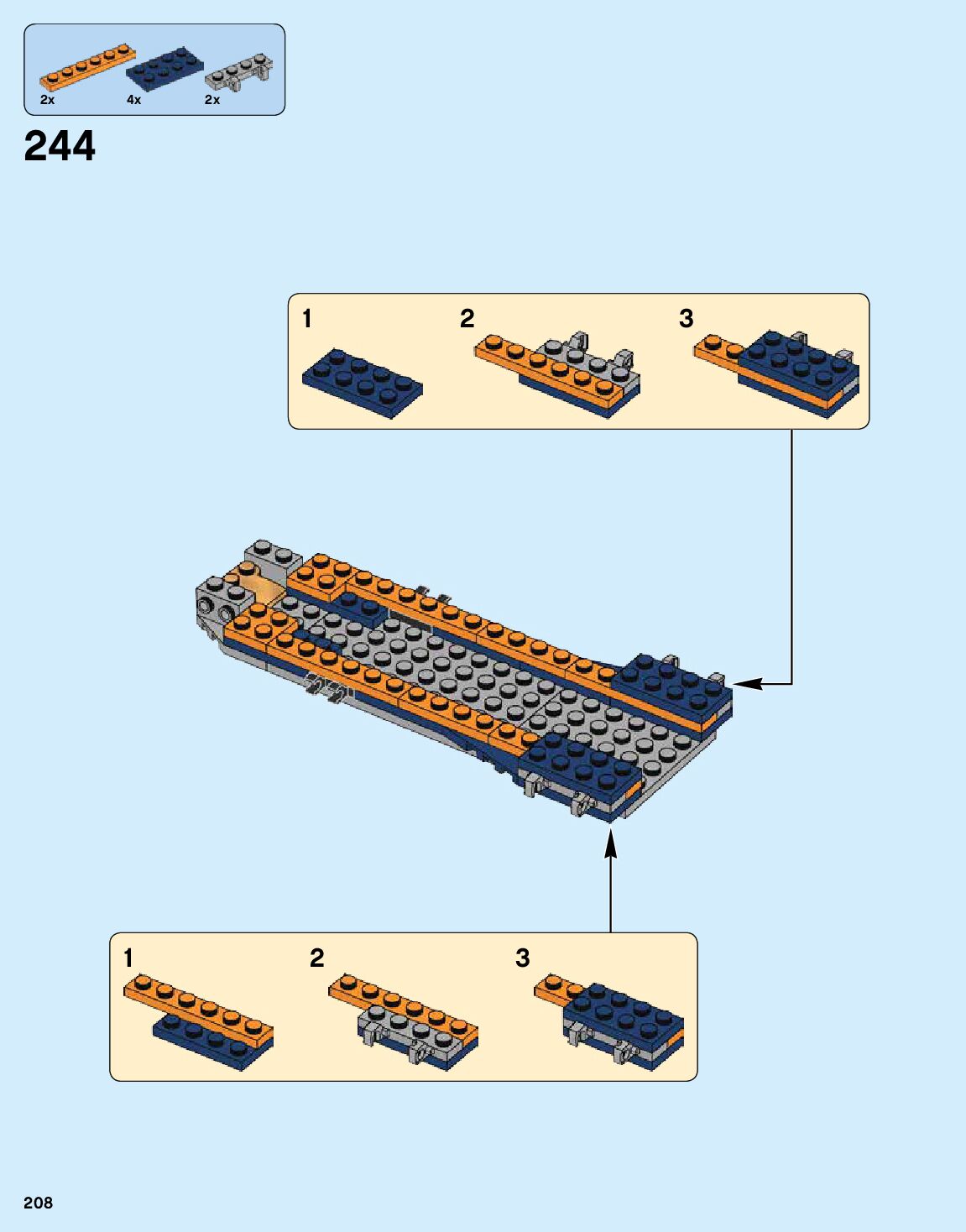 2x
4x
2x

244

1
2
3

1
2
3

208