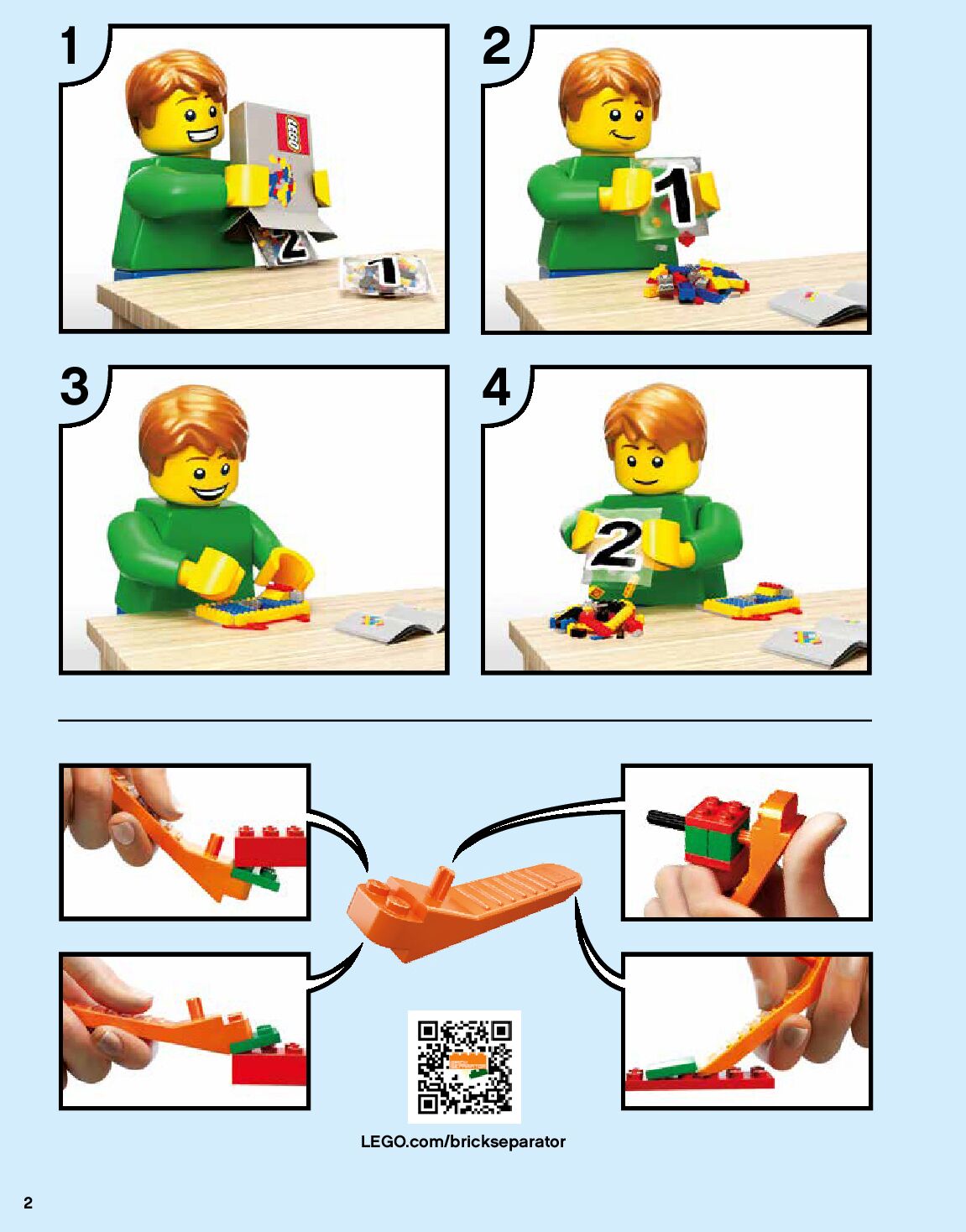 1

LEGO

2

1

2

1

3

4

2

LEGO.com/brickseparator

2