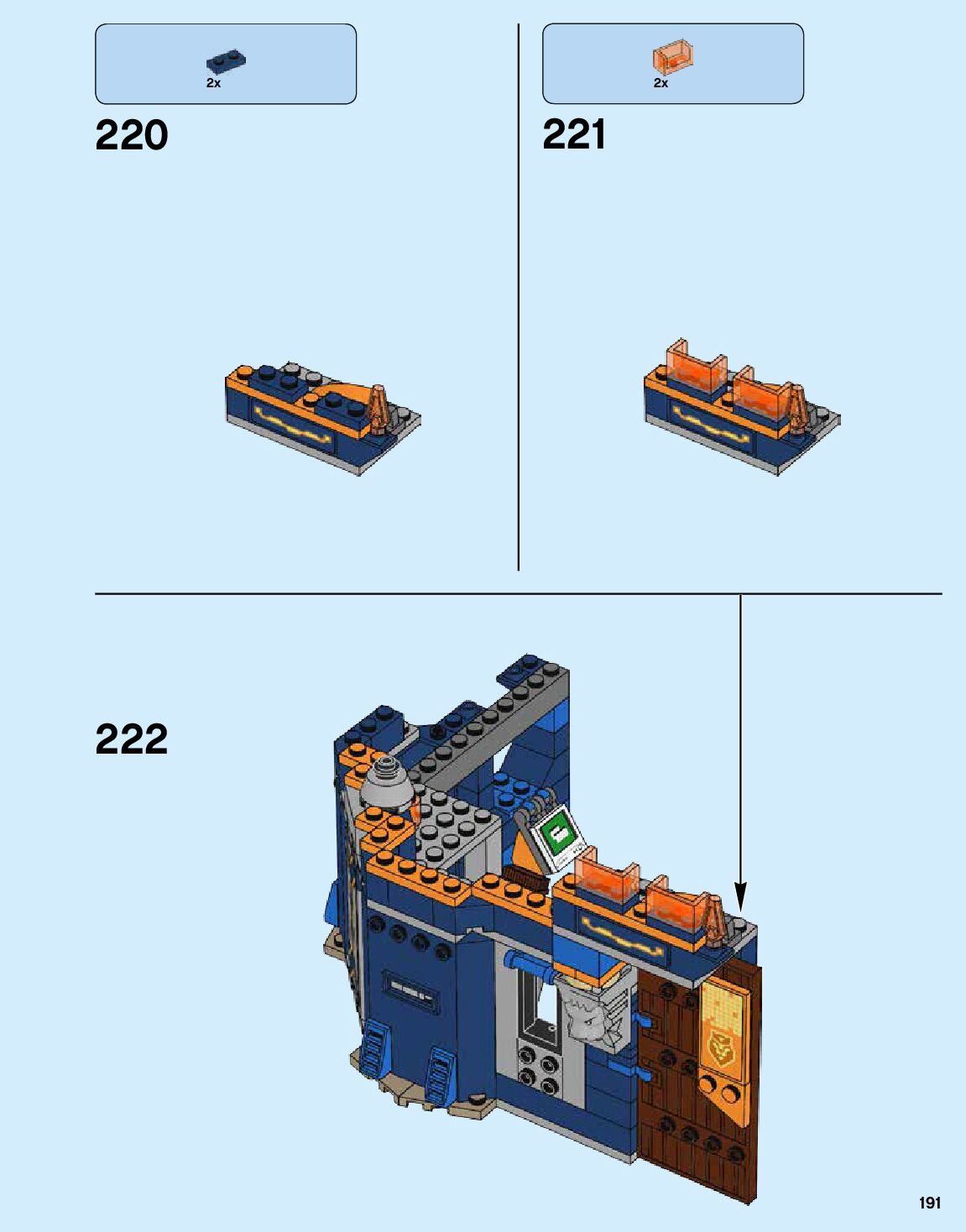 2x

220

2x

221

222

191