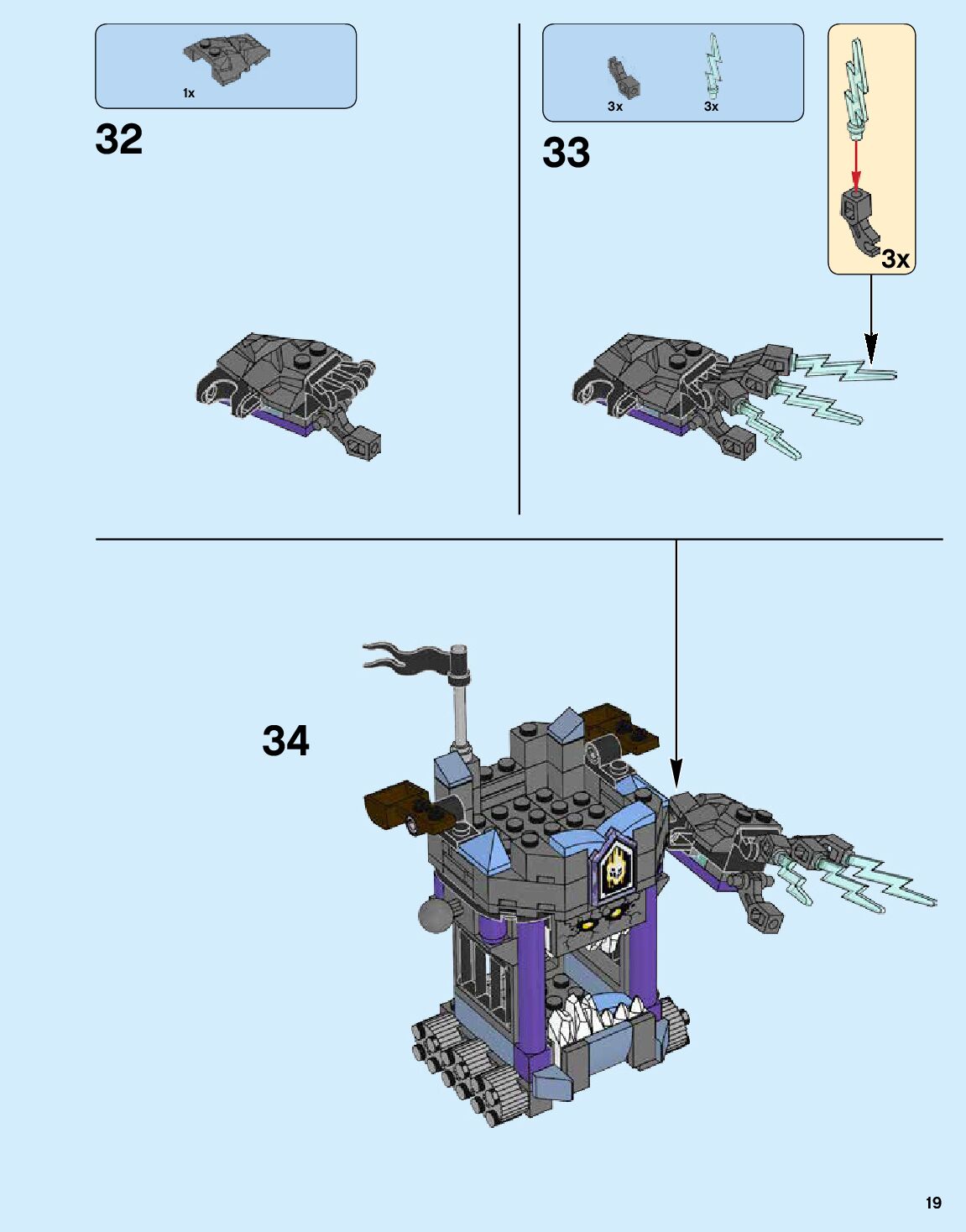 1x

32

3x 3x

33

3x

34

19