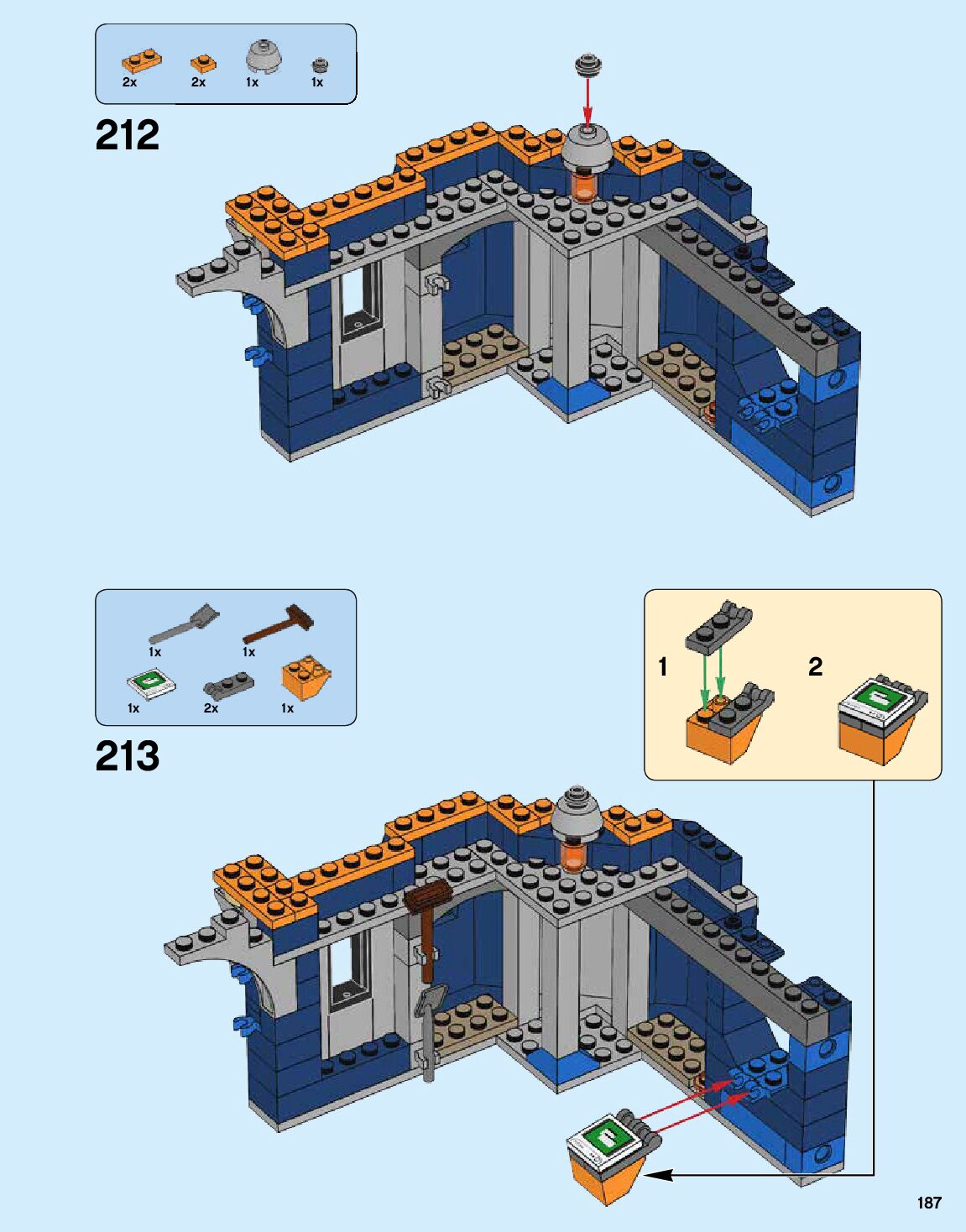 2x 2x 1x 1x

212

1x 1x
1x 2x 1x

213

1

2

187