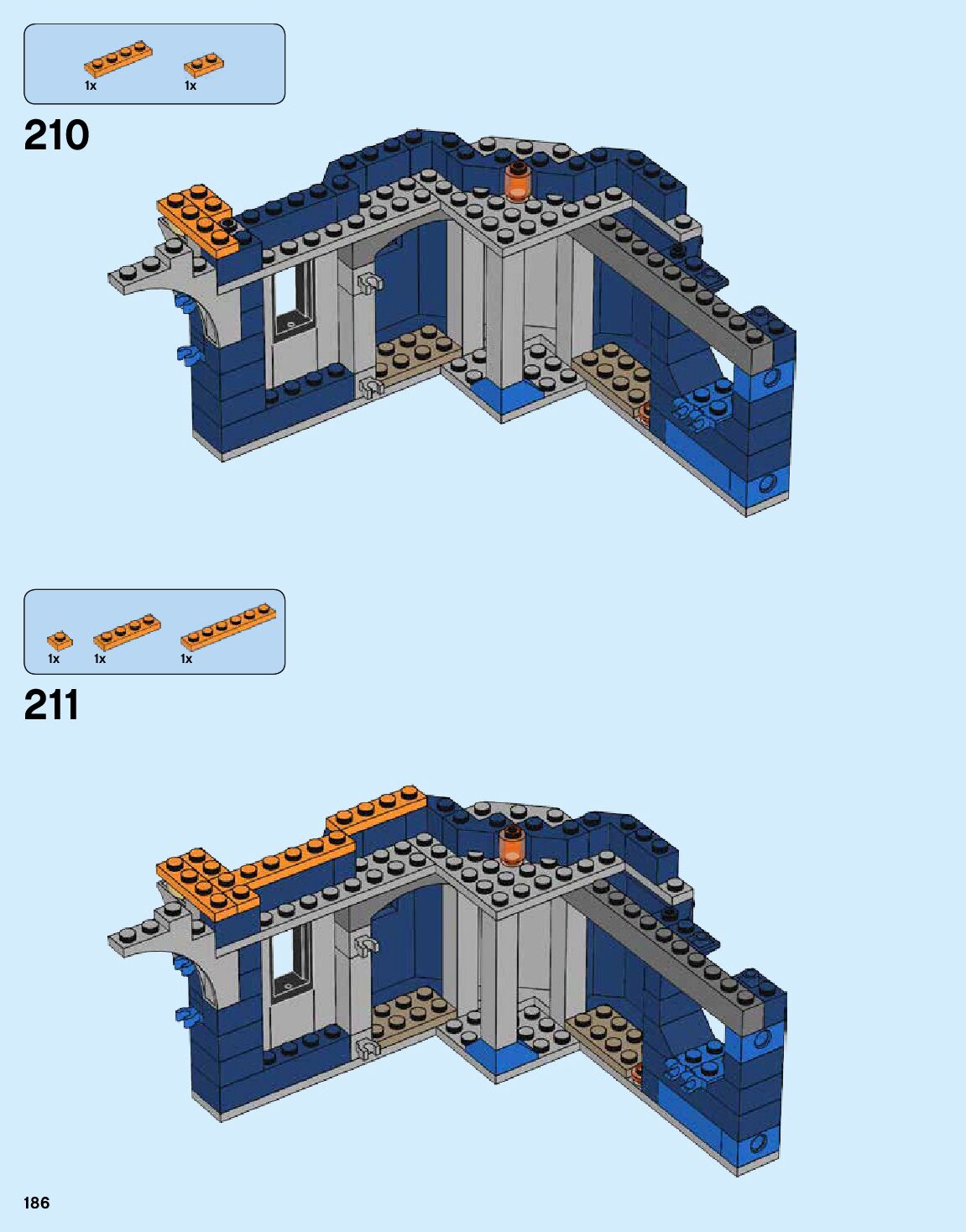 1x 1x

210

1x 1x 1x

211

186