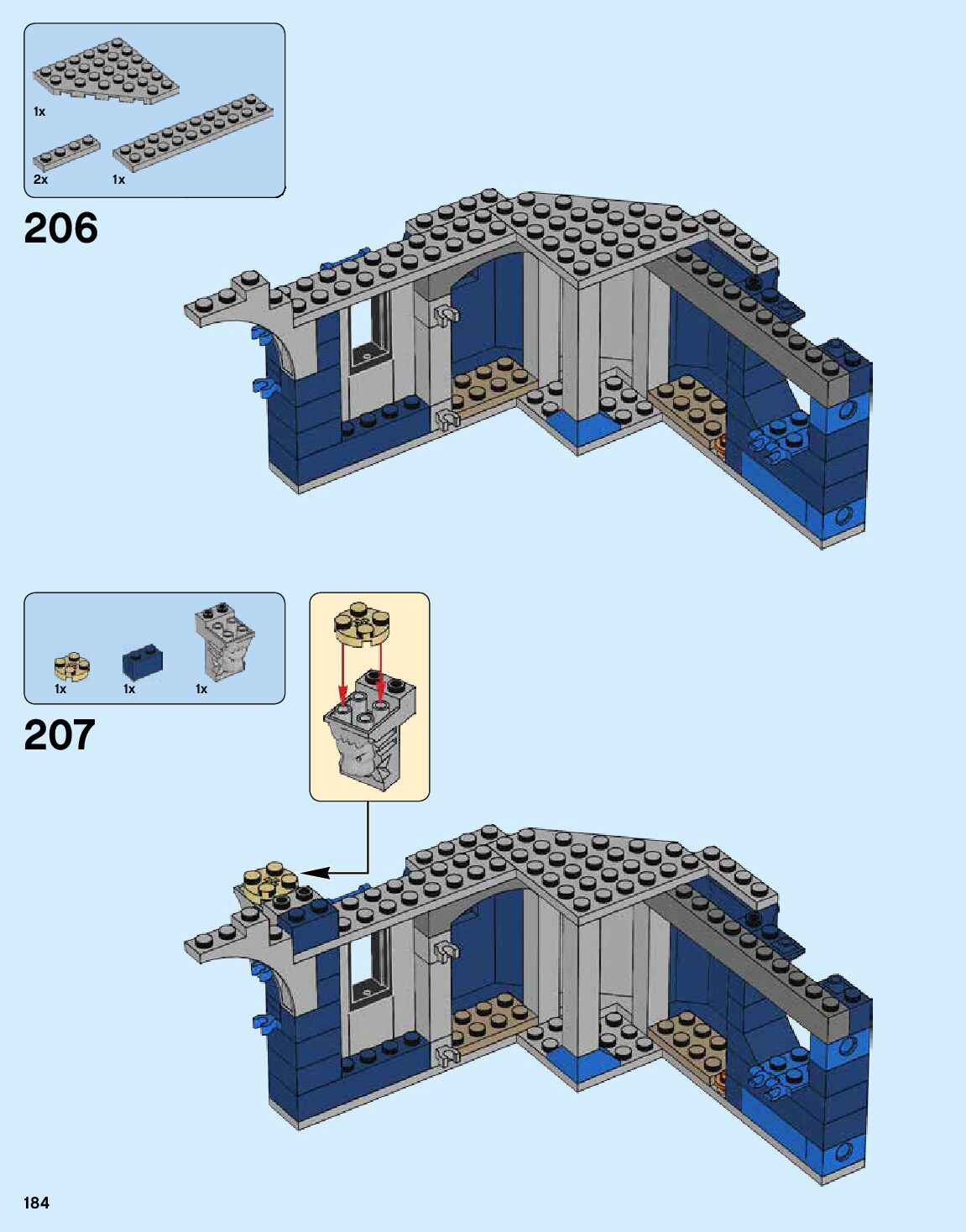 1x

2x

1x

206

1x

1x

1x

207

184