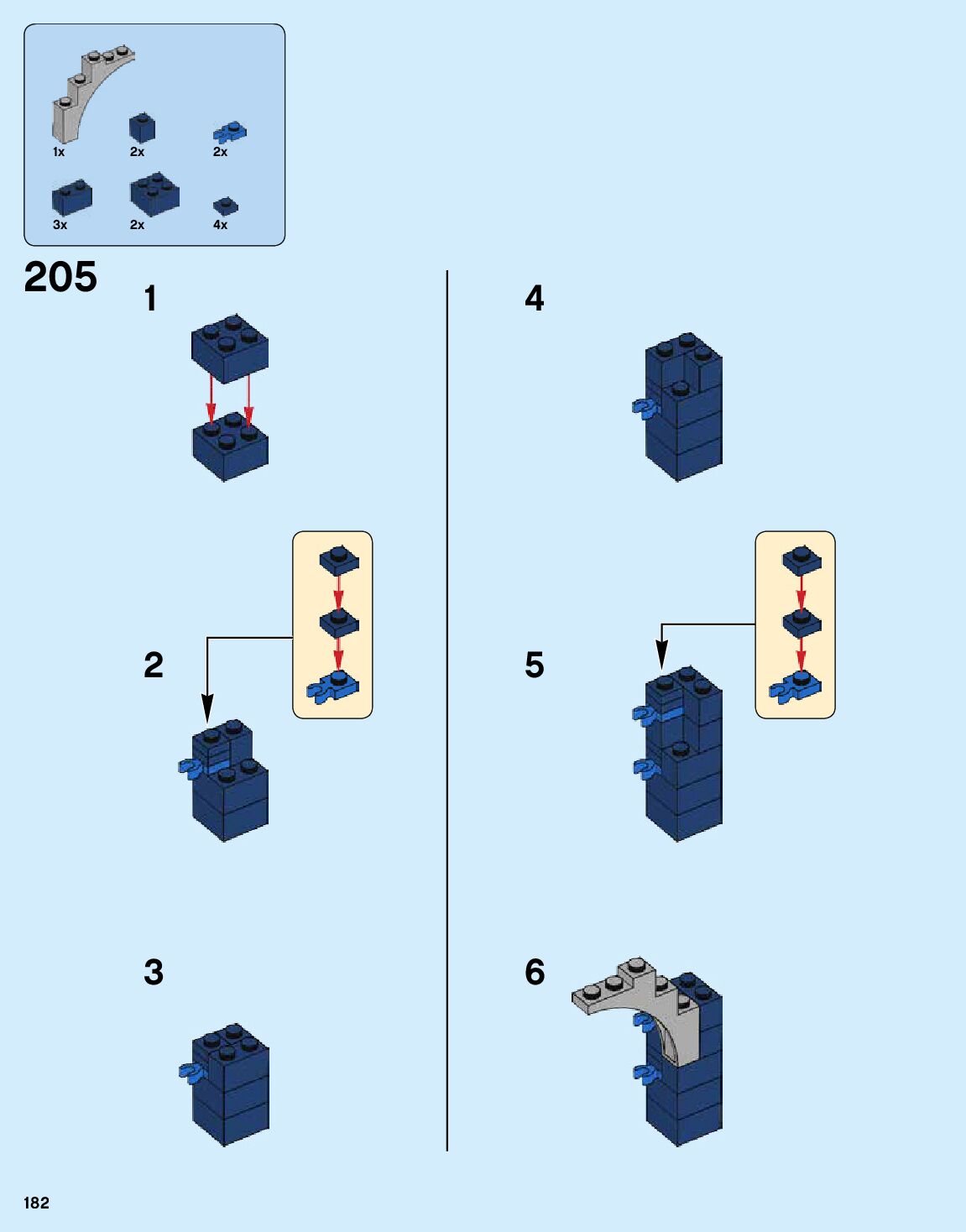 1x
2x
2x
3x
2x
4x

205

1

2

3

4

5

6

182