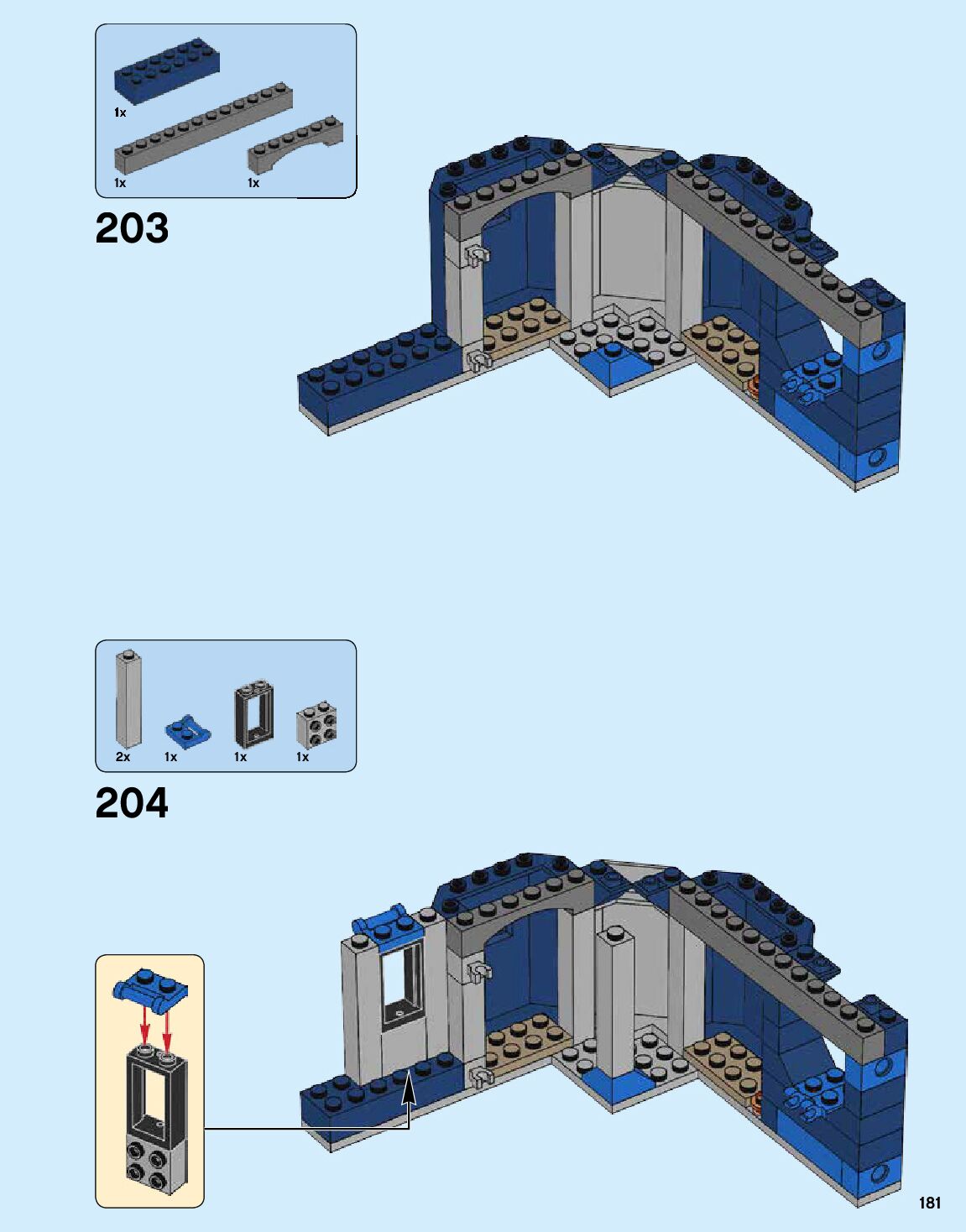 1x

1x

1x

203

2x

1x

1x

1x

204

181