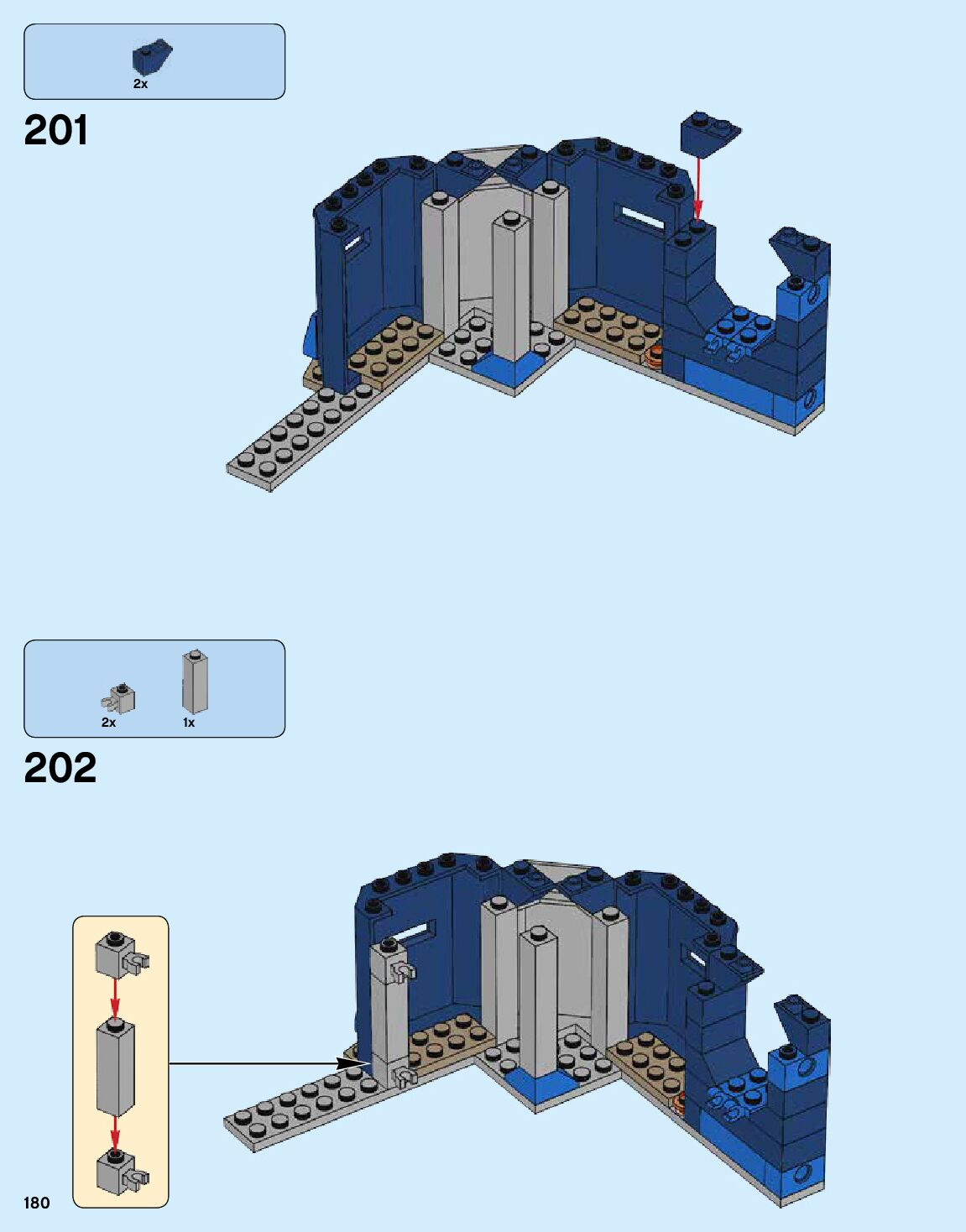 2x

201

2x

1x

202

180