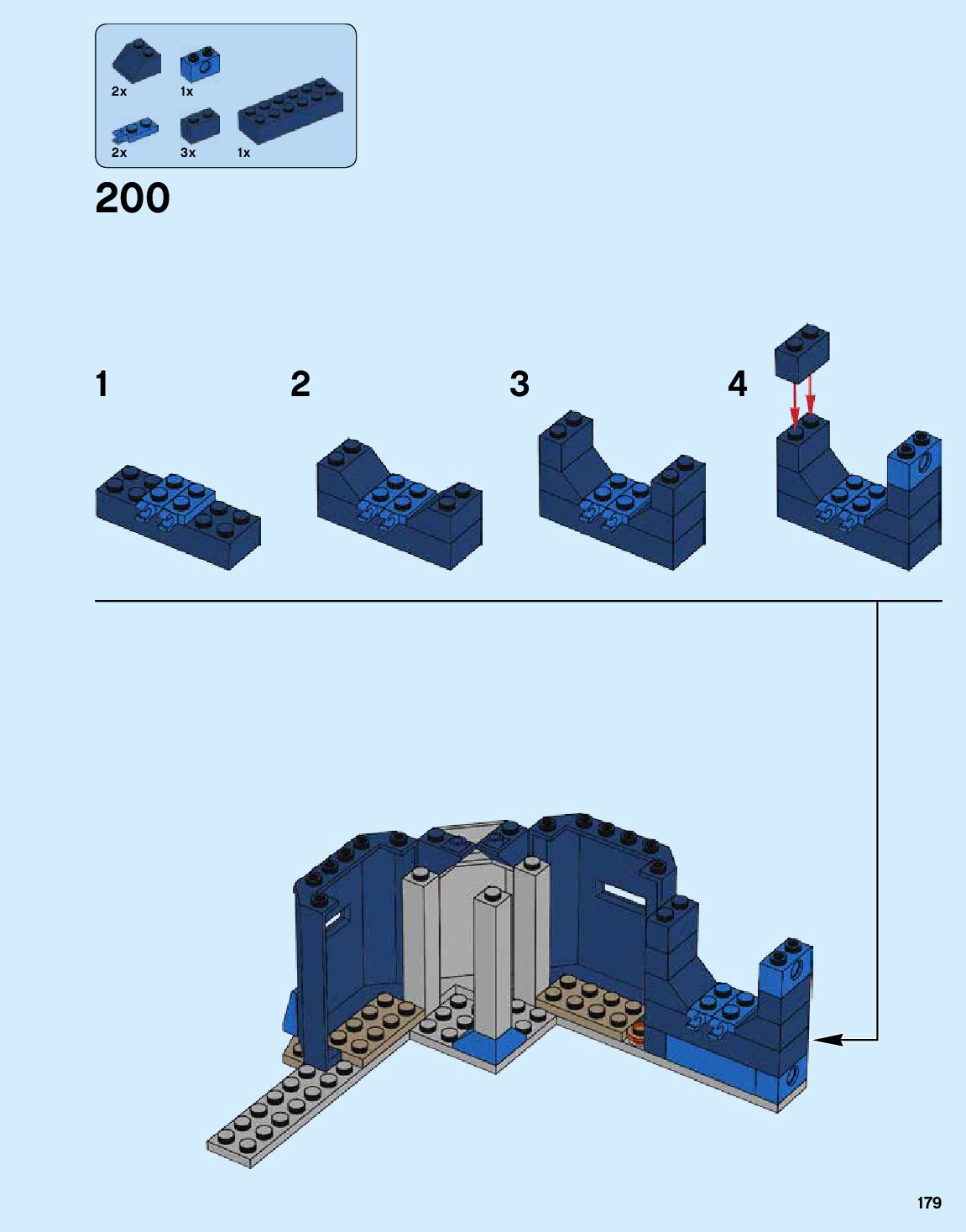 2x 1x
2x 3x 1x

200

1

2

3

4

179