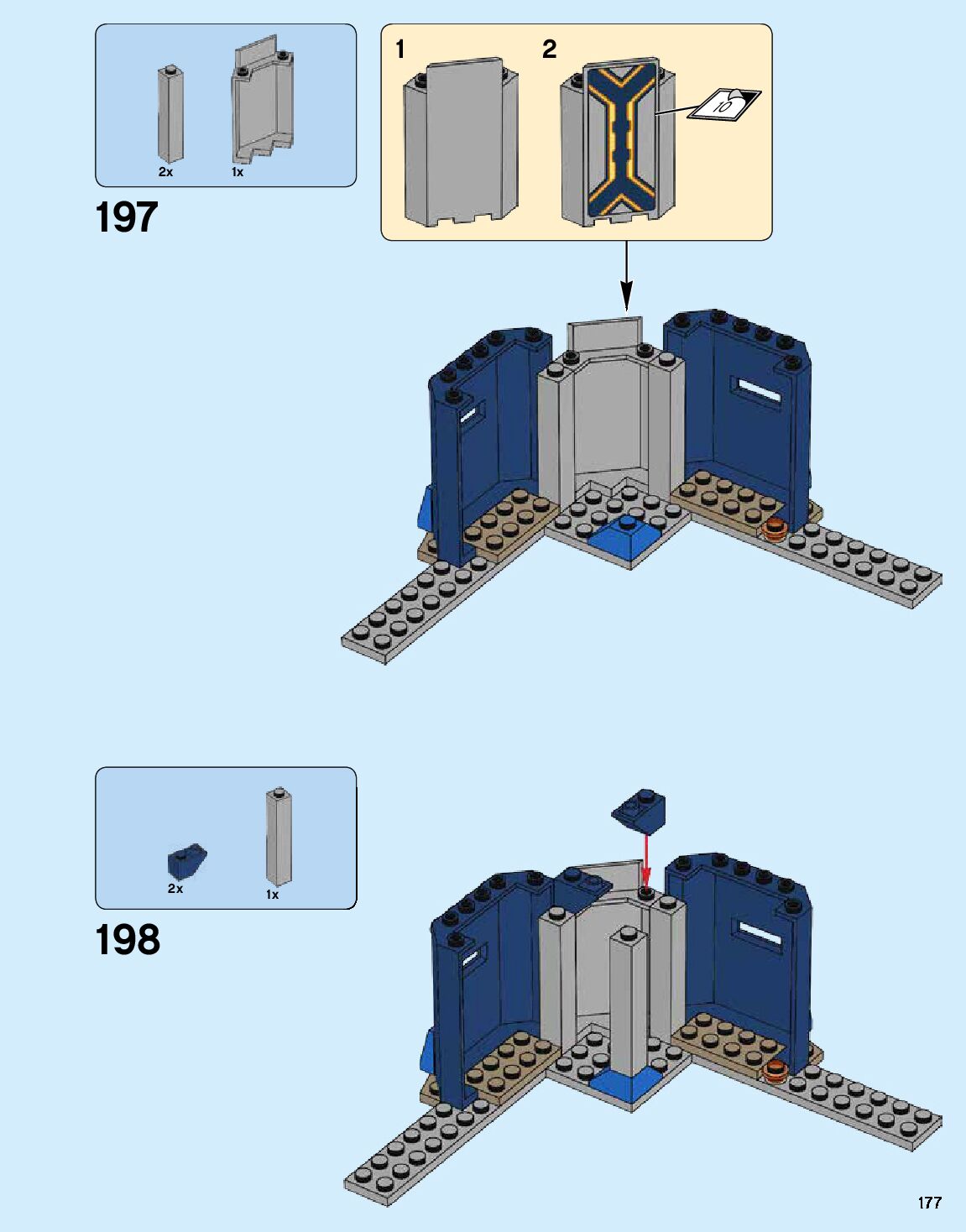 2x
1x

197

1
2
10

2x
1x

198

177