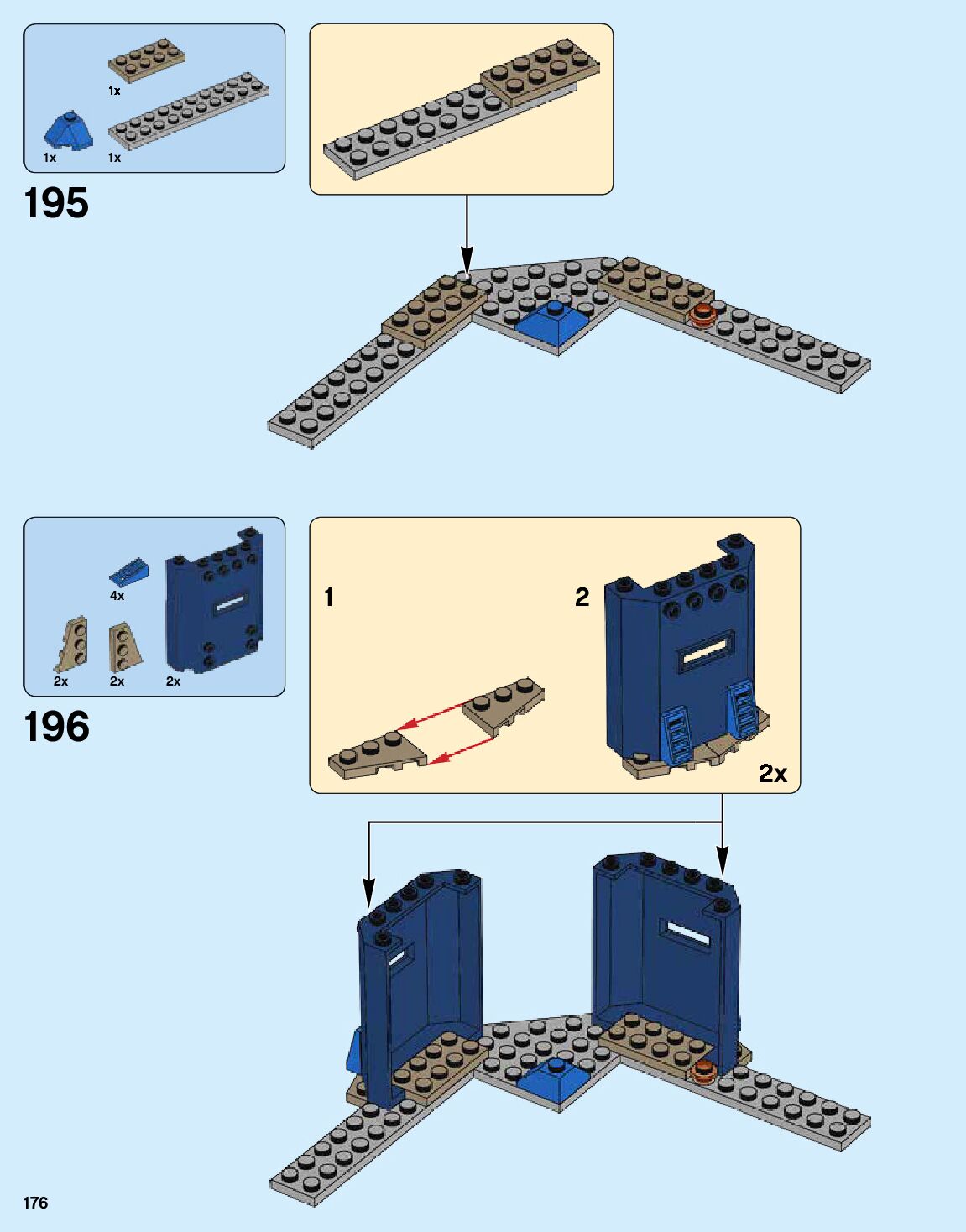 1x

1x 1x

195

4x

2x 2x 2x

196

1

2

2x

176