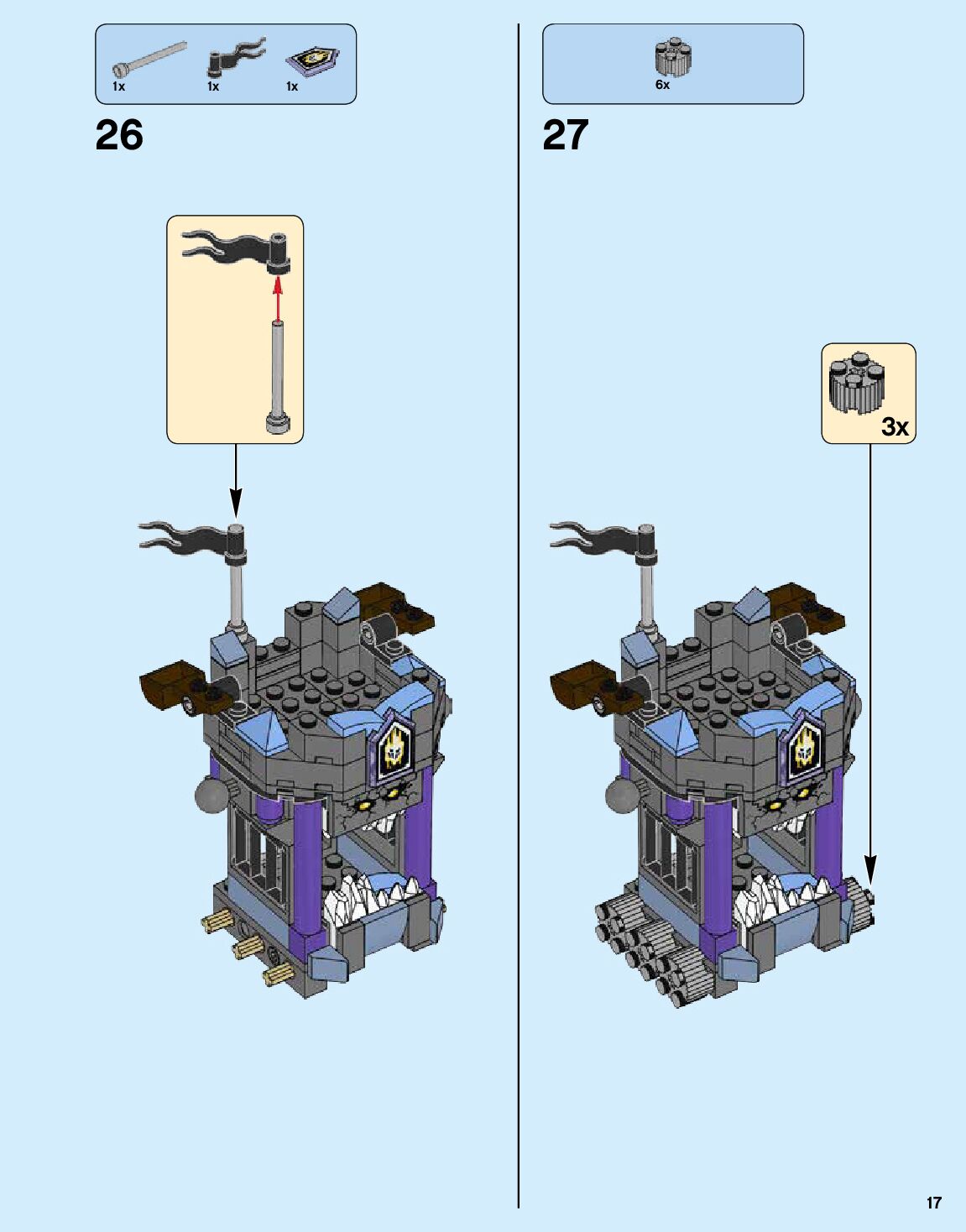 1x 1x 1x

26

6x

27

3x

17