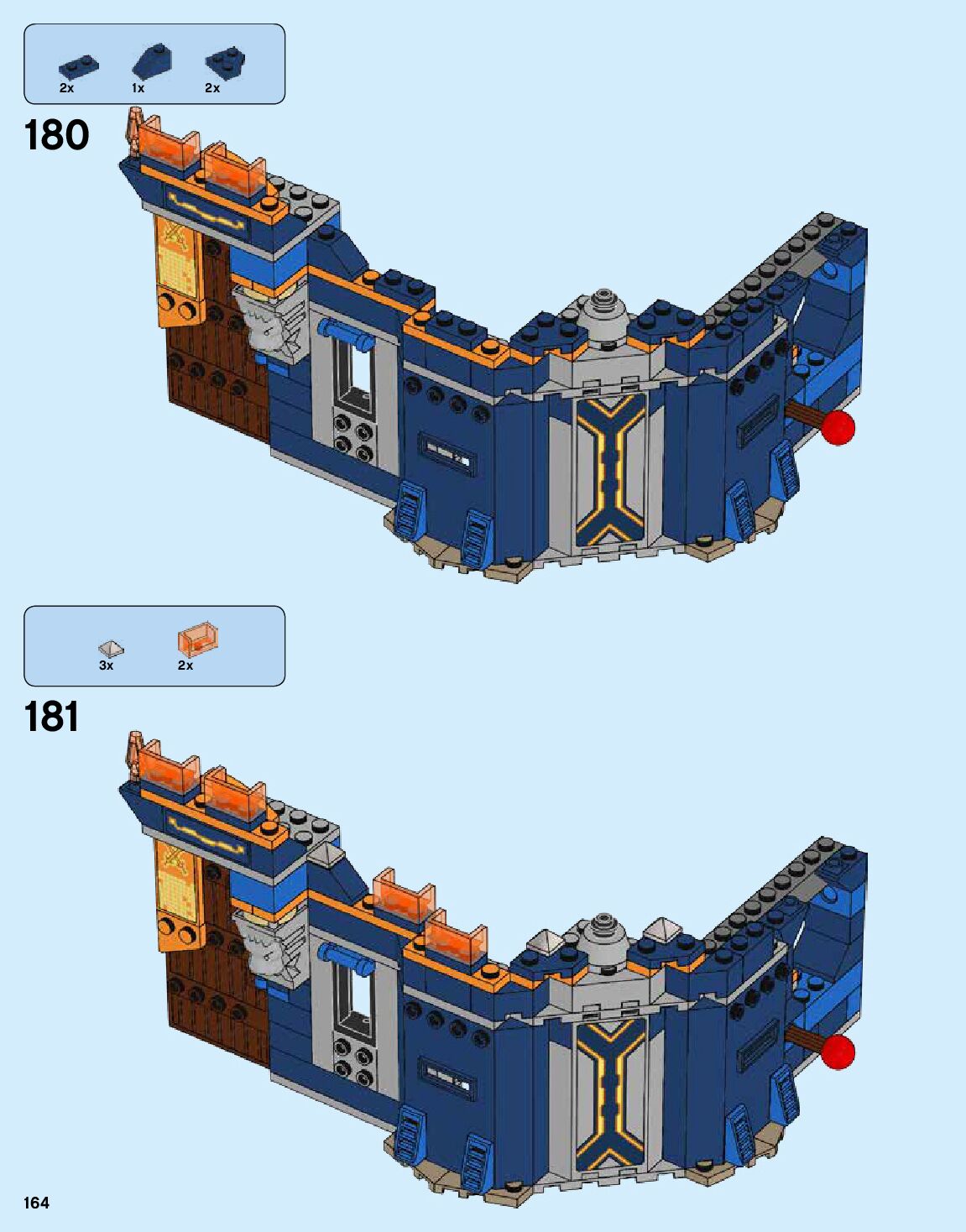 2x 1x 2x

180

3x 2x

181

164