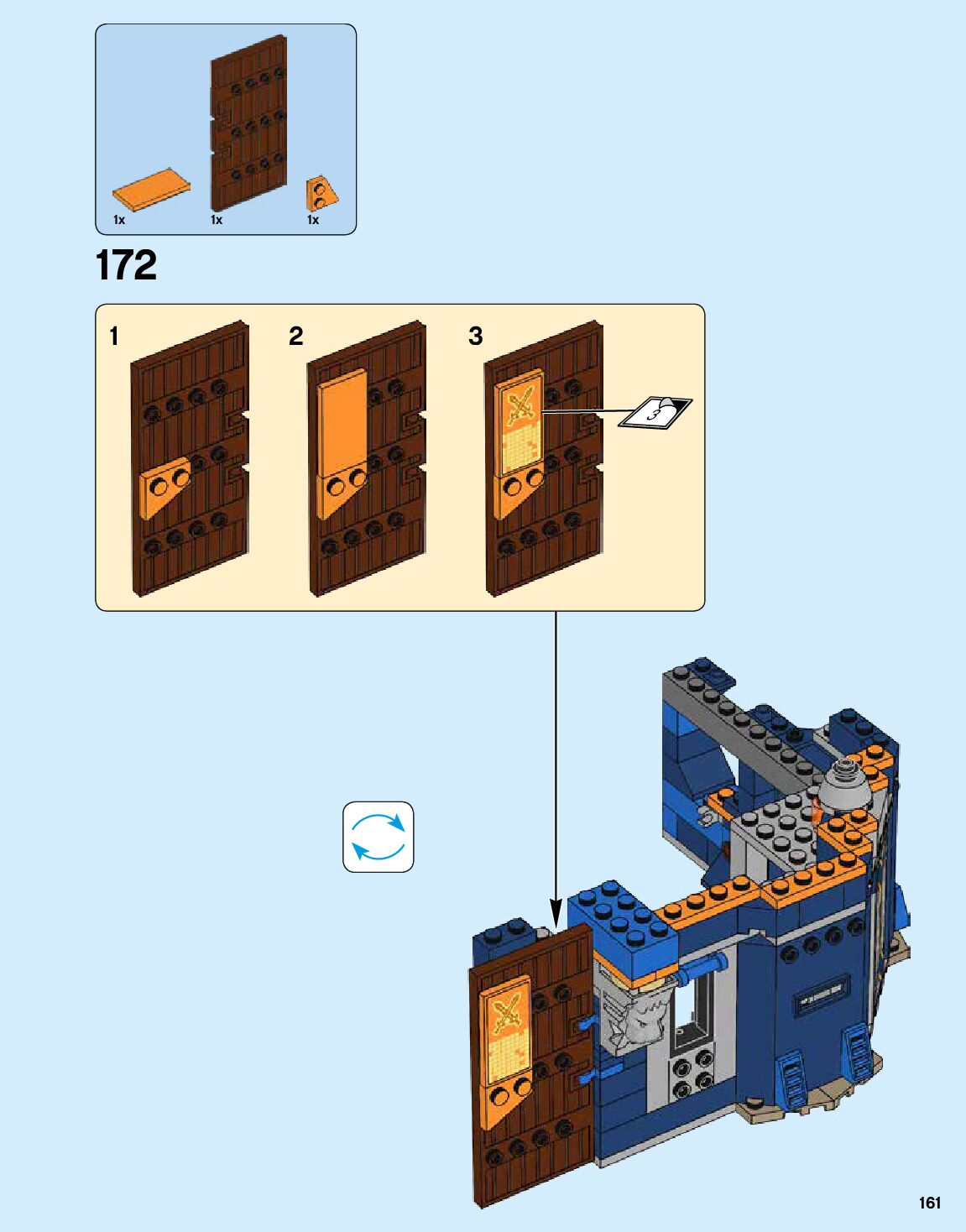 1x 1x 1x

172

1

2

3

3

161