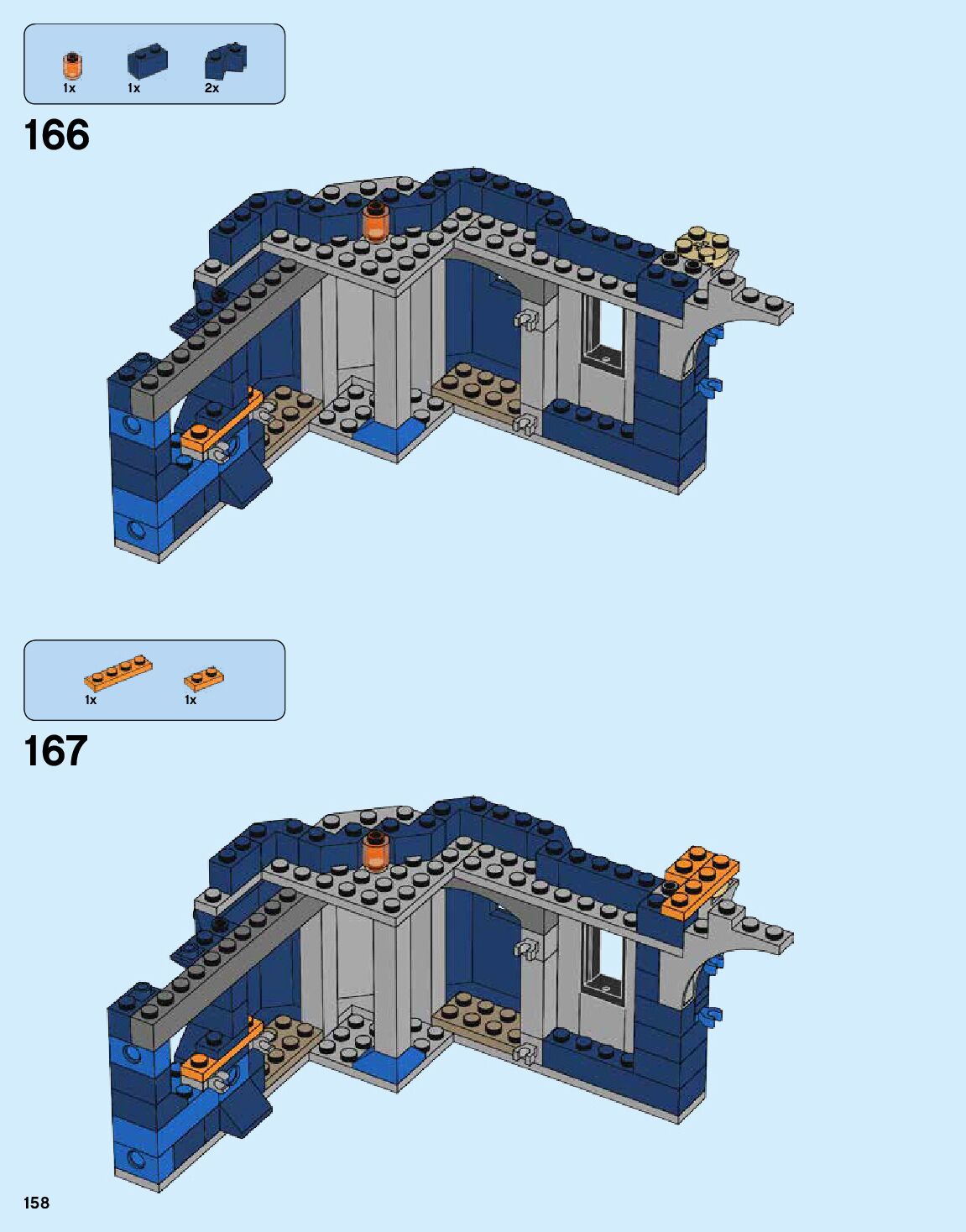 1x 1x 2x

166

1x 1x

167

158