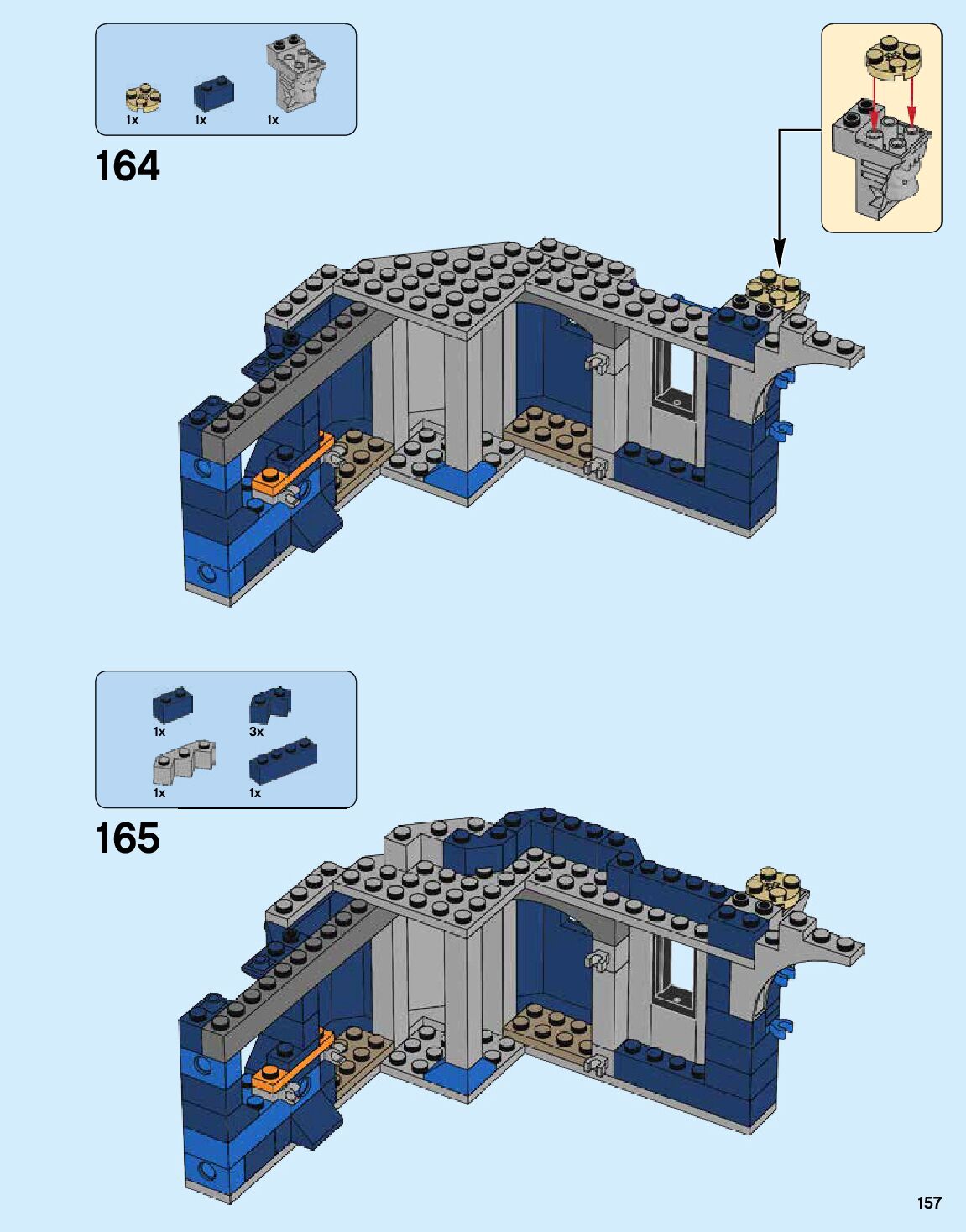 1x 1x 1x

164

1x 3x

1x 1x

165

157