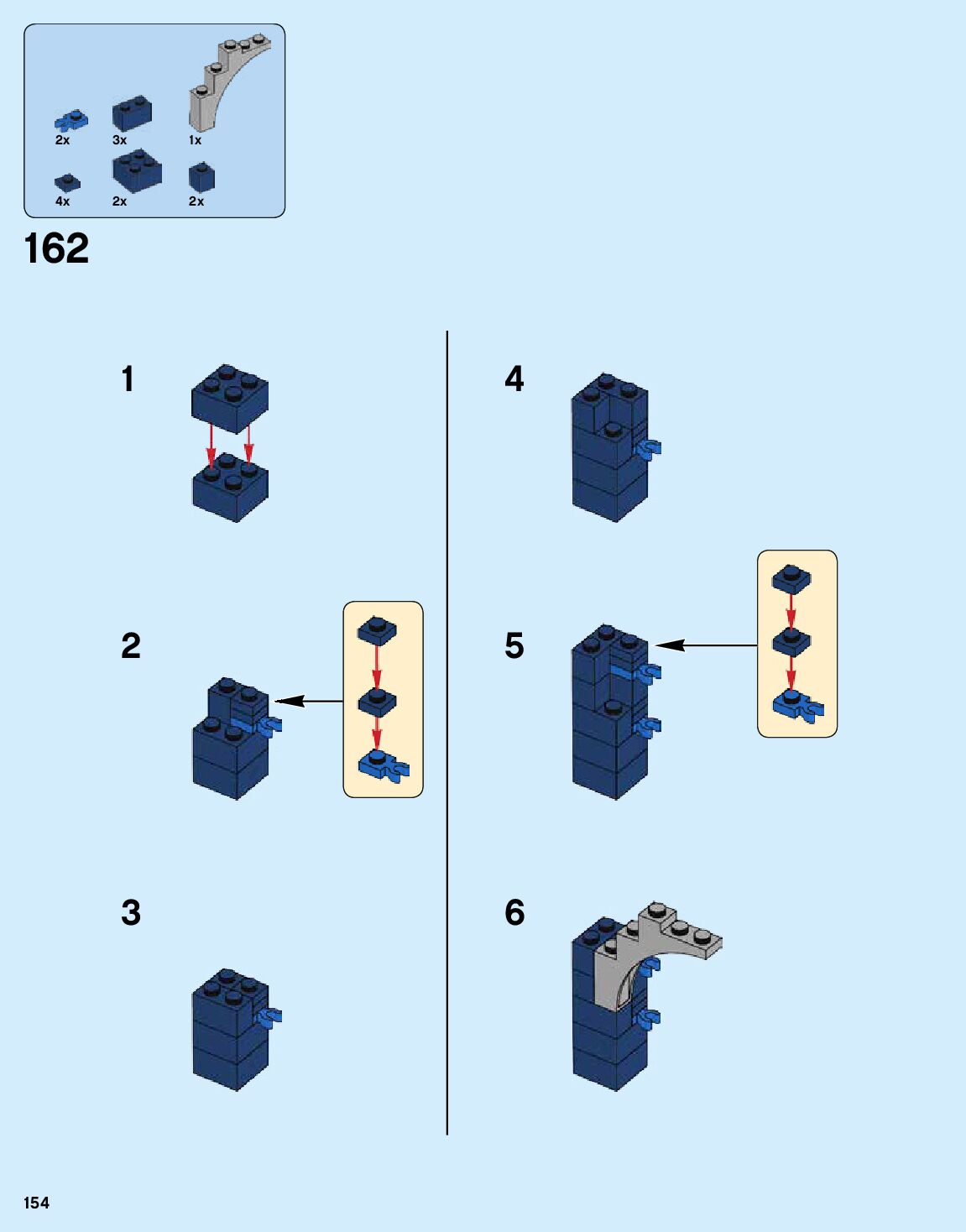 2x 3x 1x

4x 2x 2x

162

1

2

3

4

5

6

154