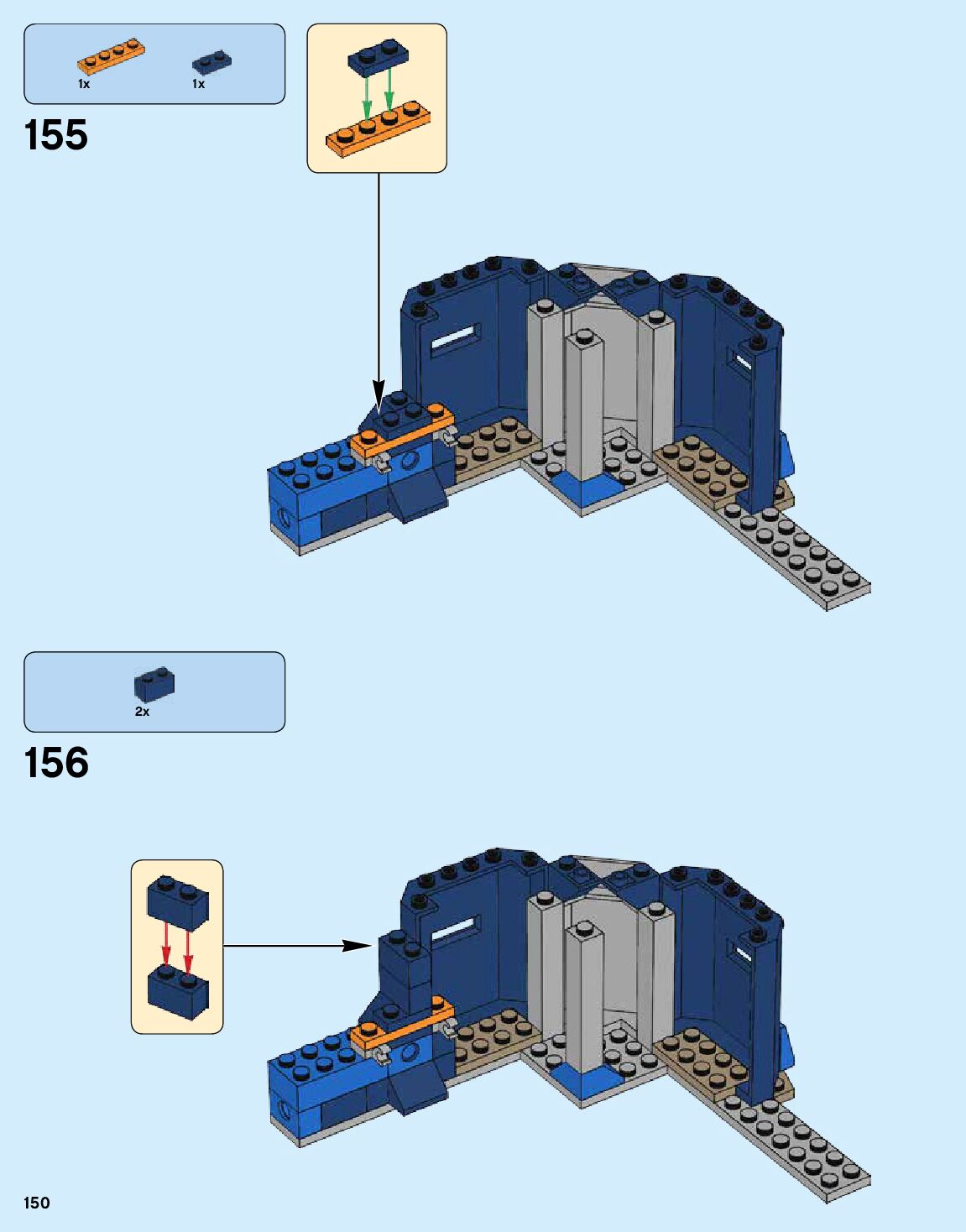 1x

1x

155

2x

156

150