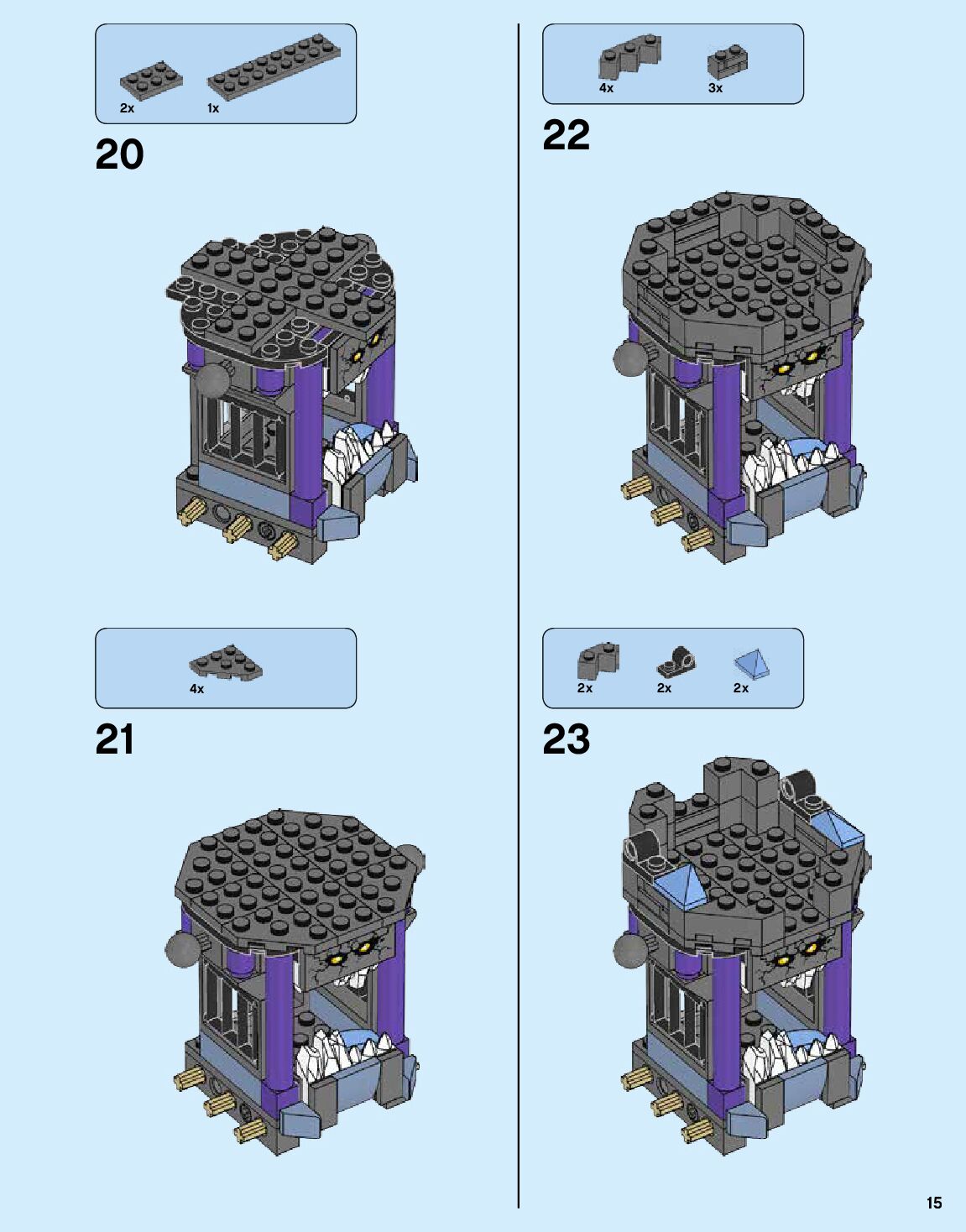 2x 1x

20

4x

21

4x 3x

22

2x 2x 2x

23

15