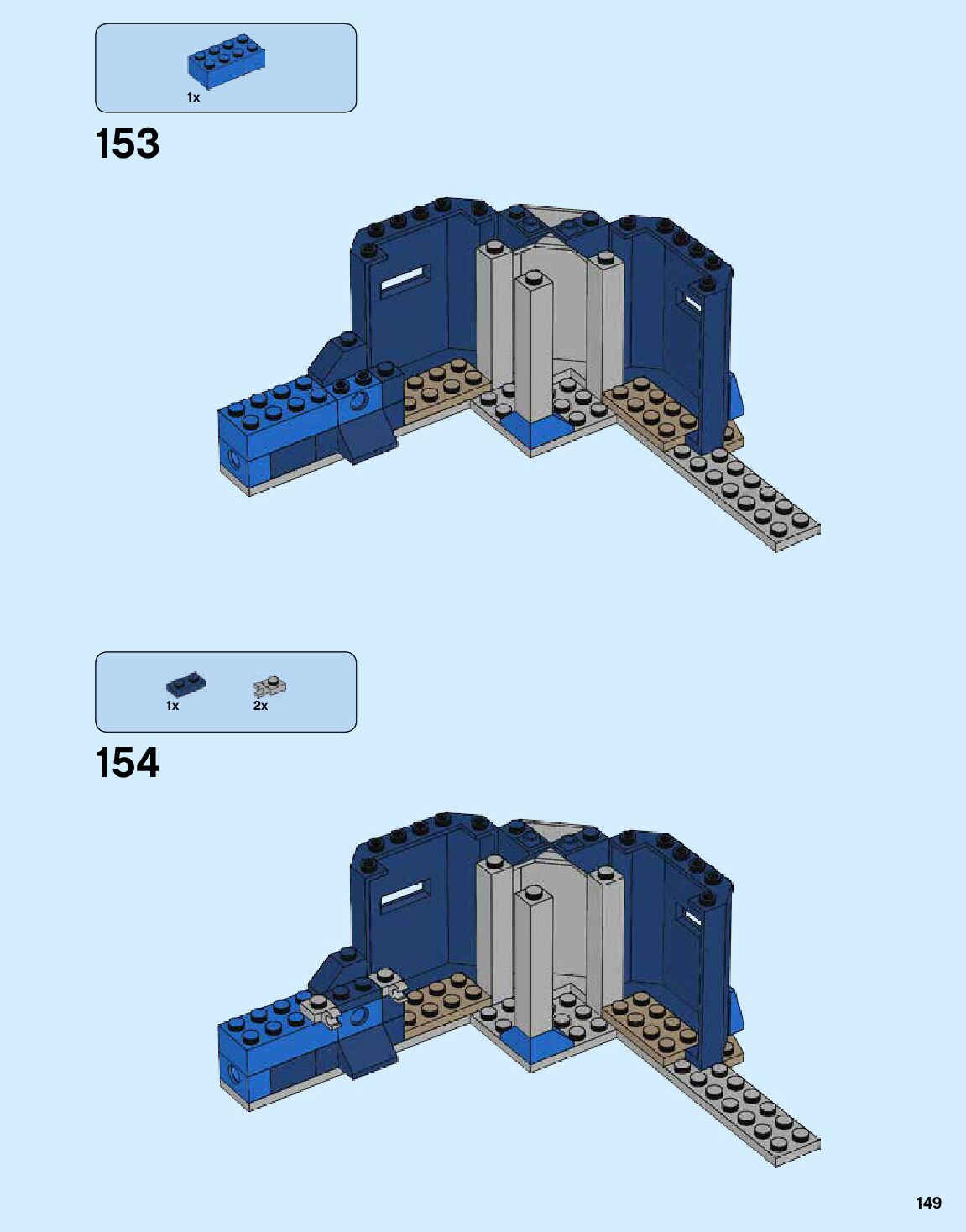 1x

153

1x 2x

154

149