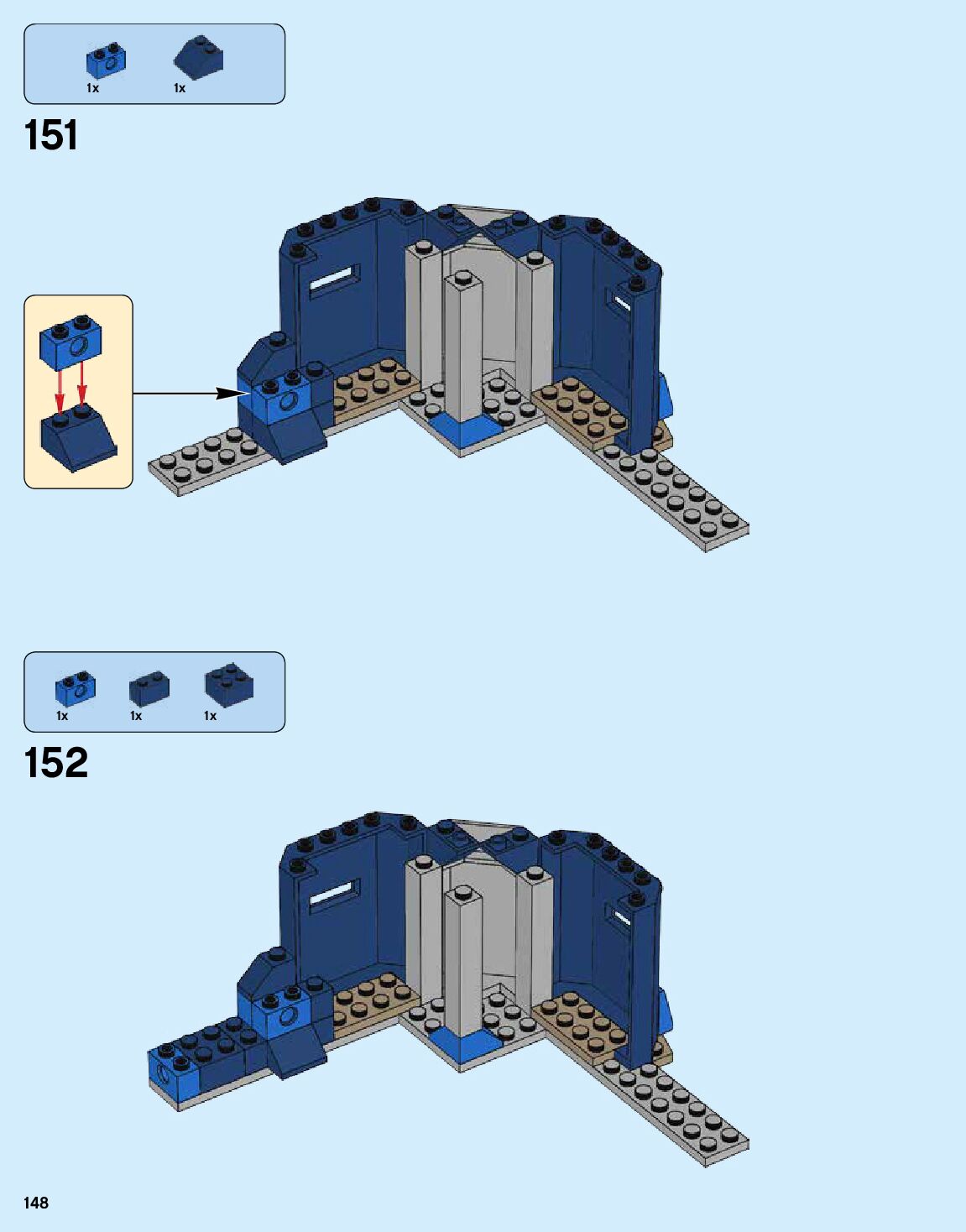 1x 1x

151

1x 1x 1x

152

148