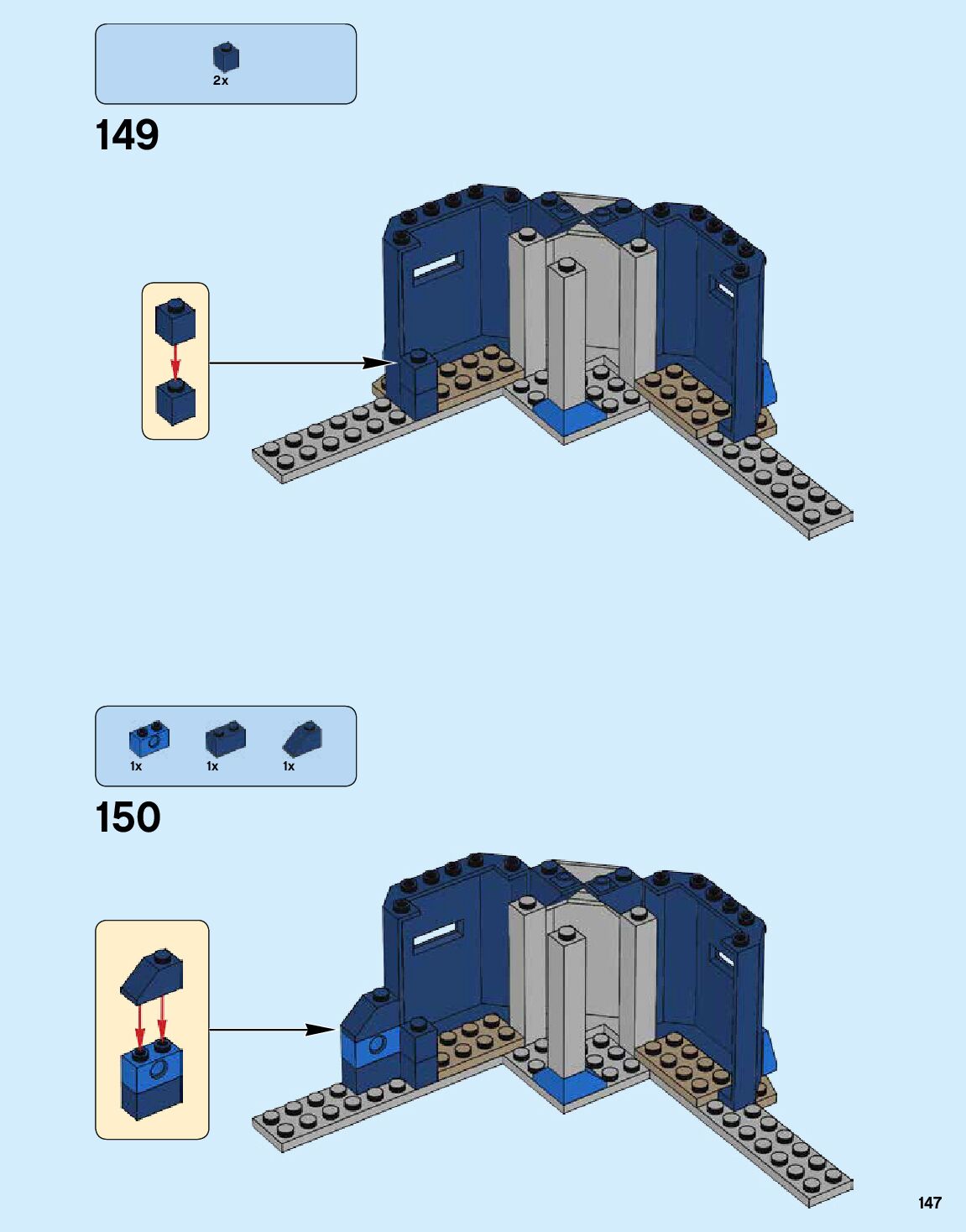 2x

149

1x 1x 1x

150

147