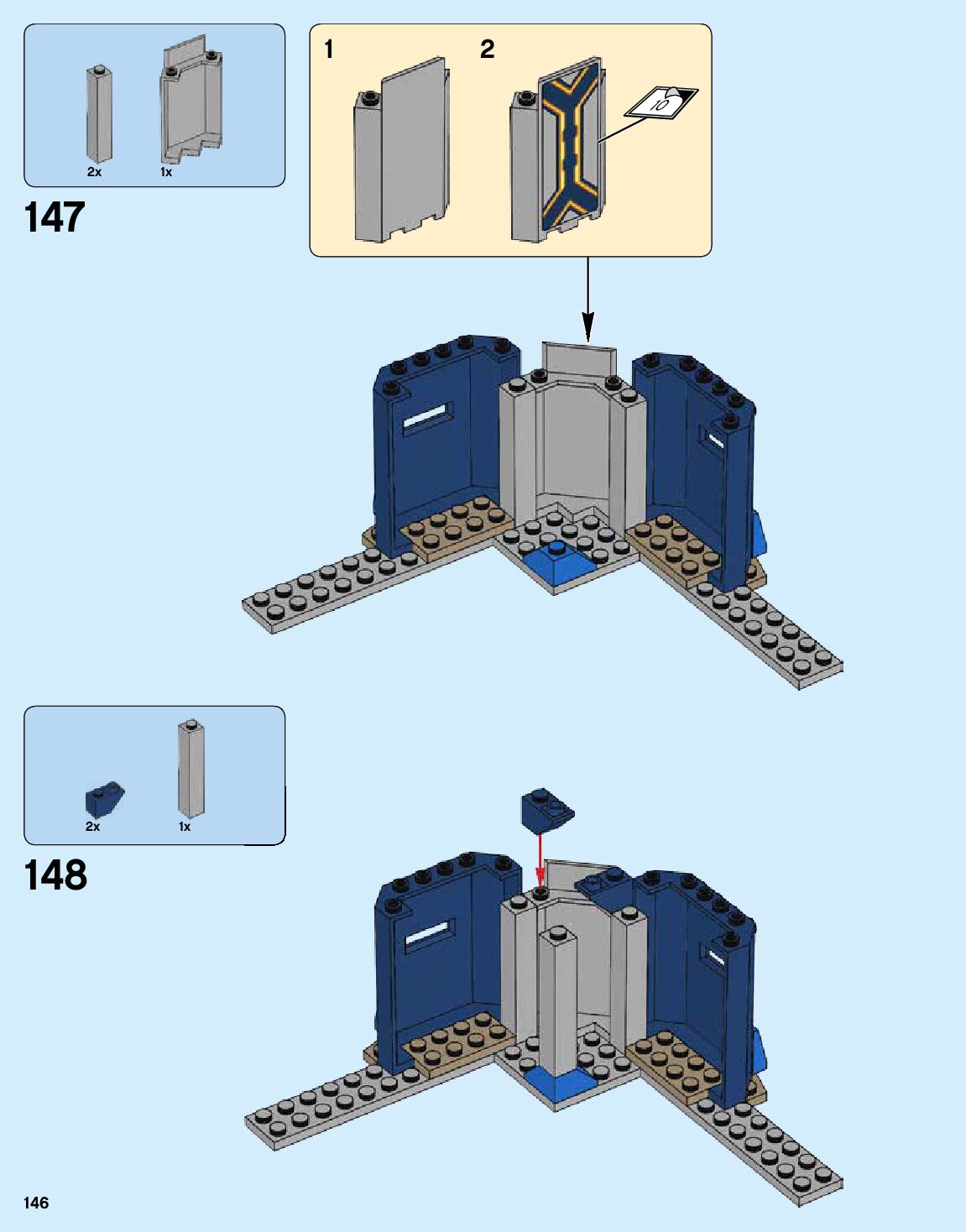 2x 1x

147

1

2

10

2x 1x

148

146