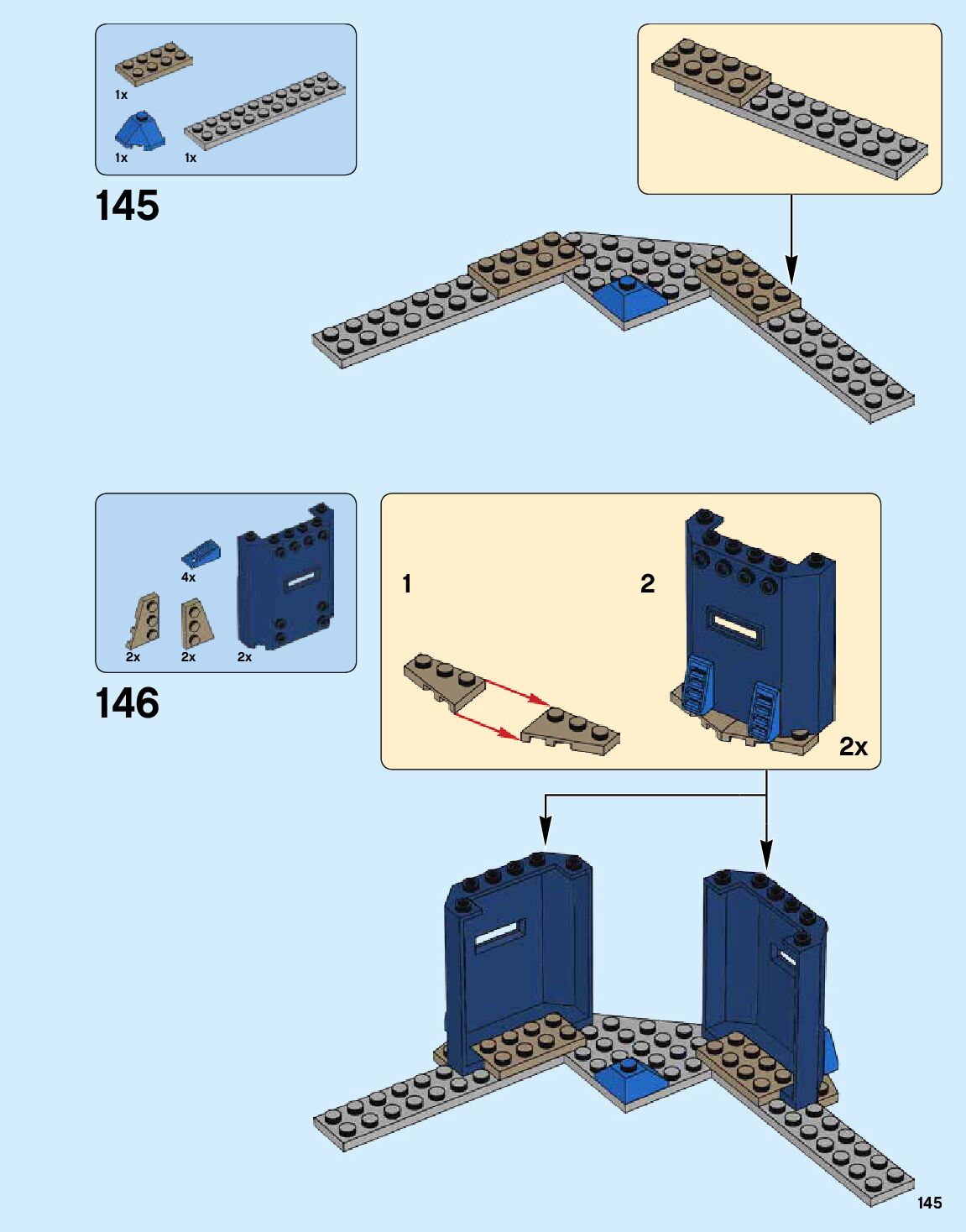 1x

1x 1x

145

4x

2x 2x 2x

146

1

2

2x

145