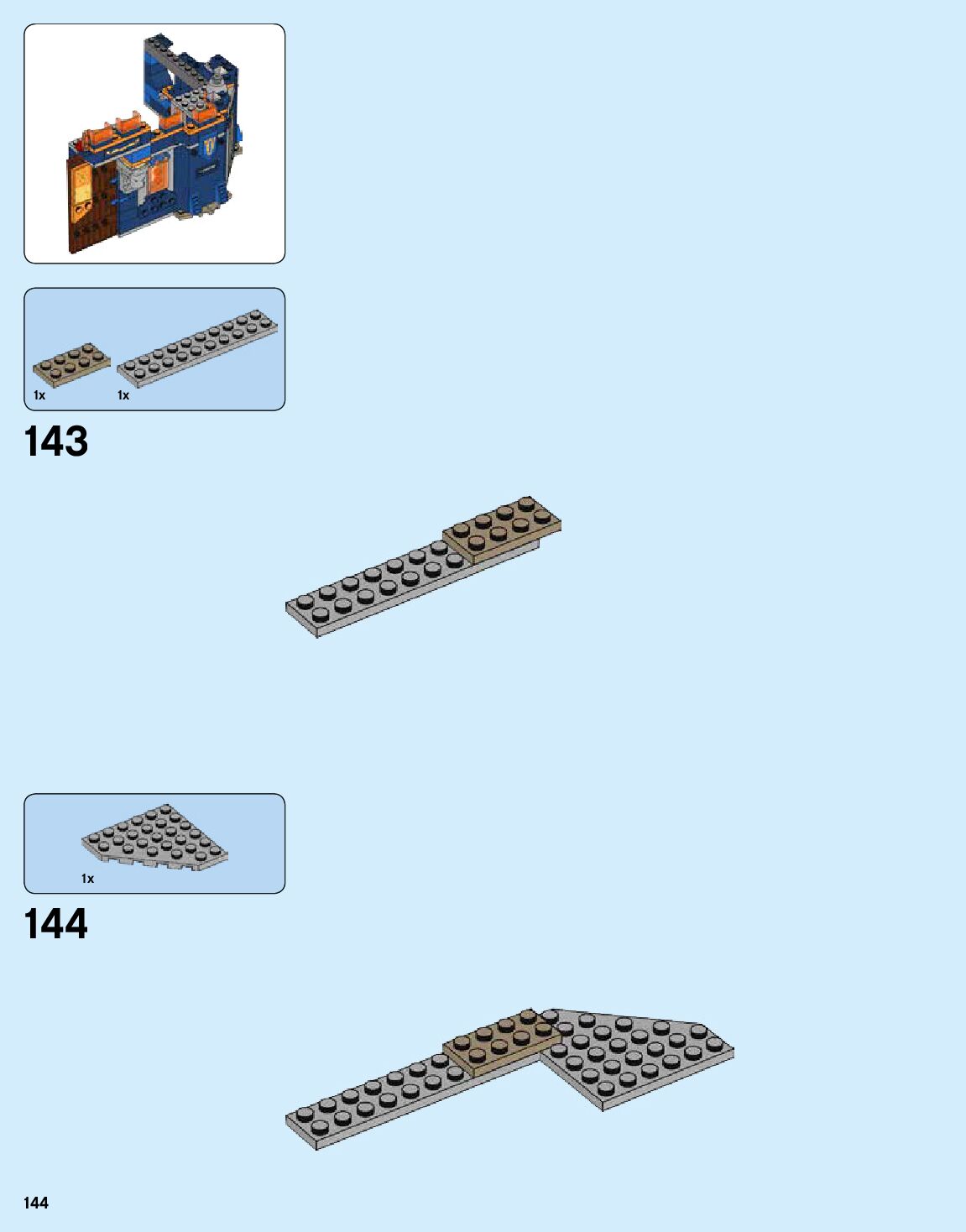 1x

1x

143

1x

144

144