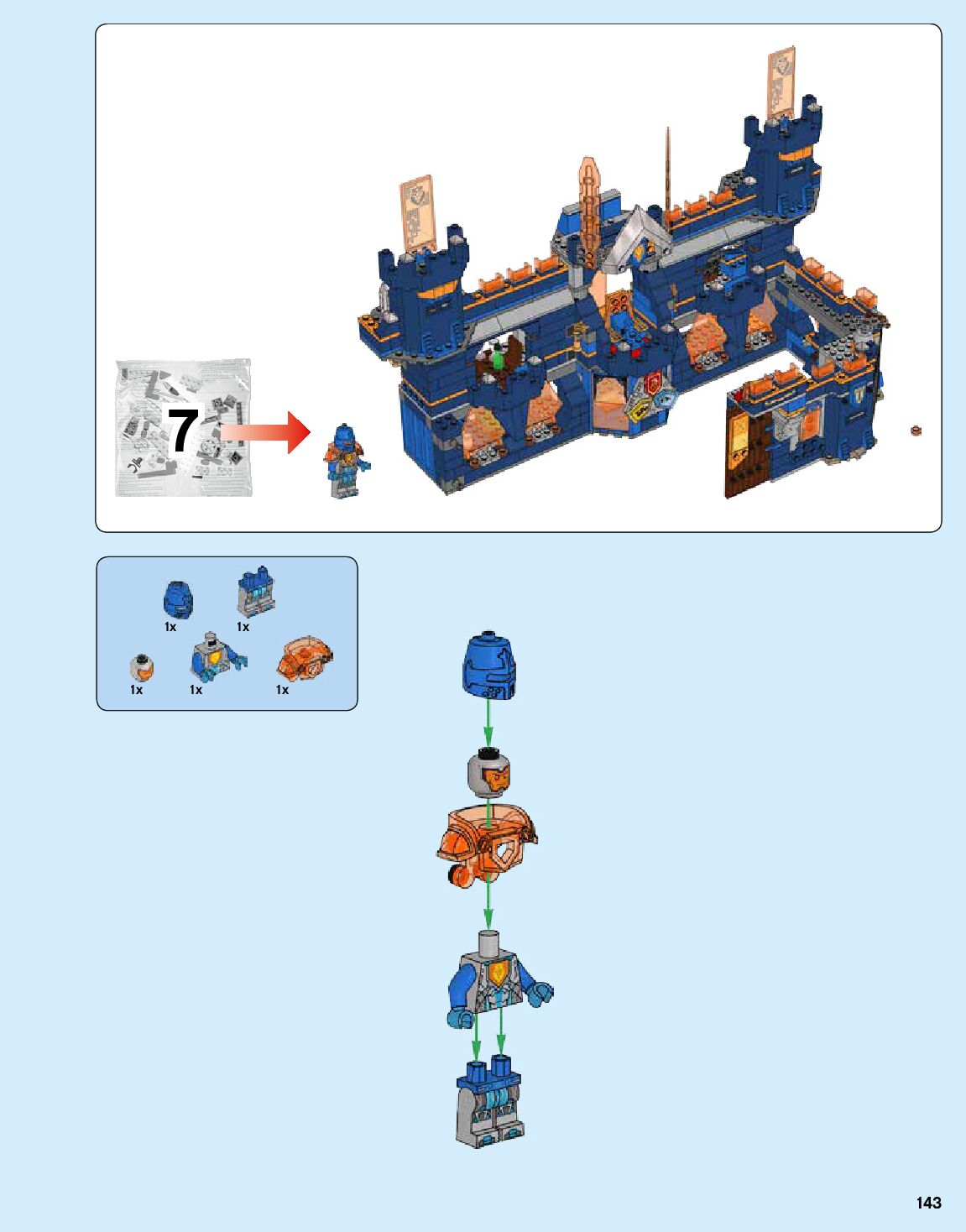 7

1x
1x
1x
1x
1x

143