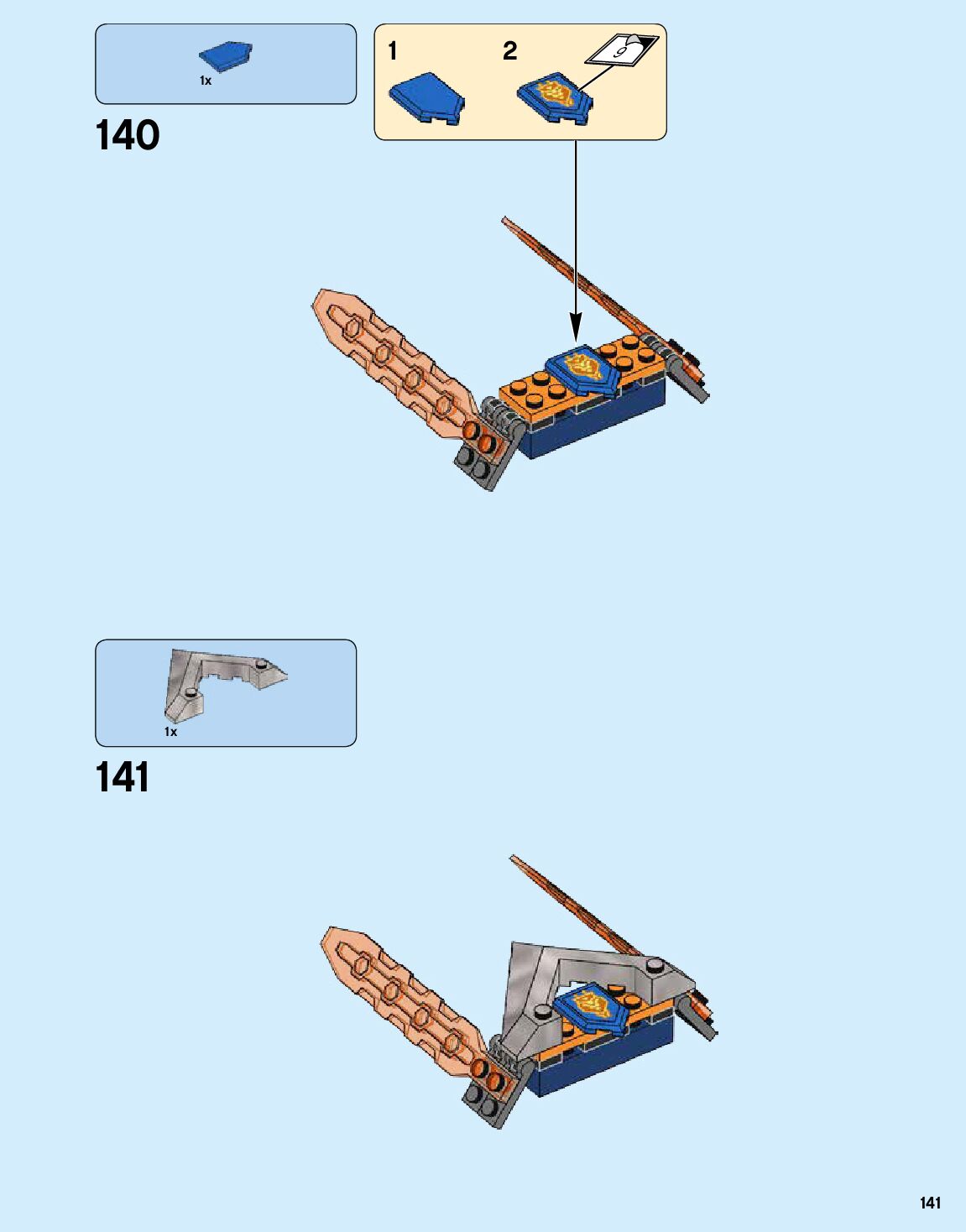 1x

140

1

2

9

1x

141

141