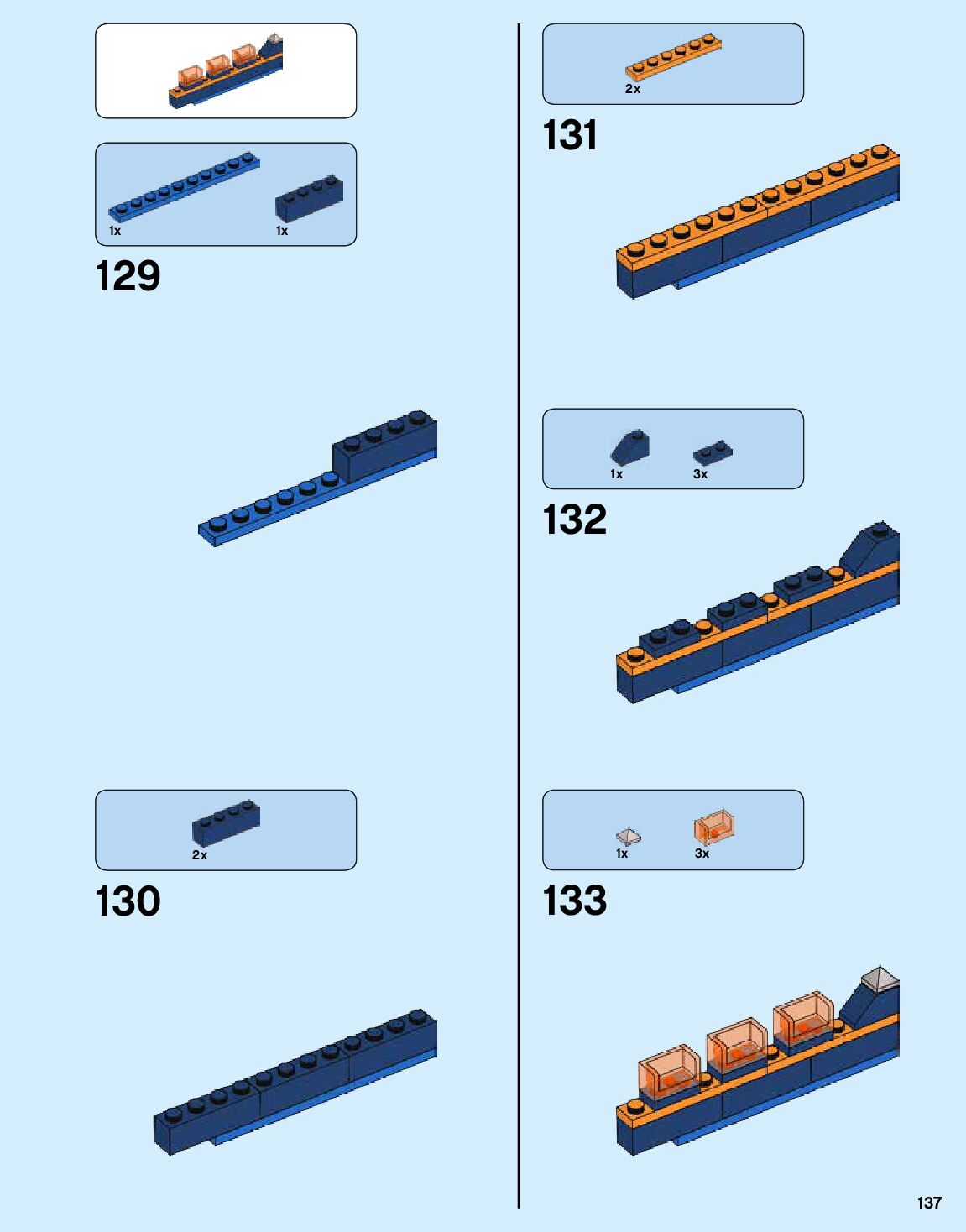 1x
1x

129

2x

130

2x

131

1x
3x

132

1x
3x

133

137