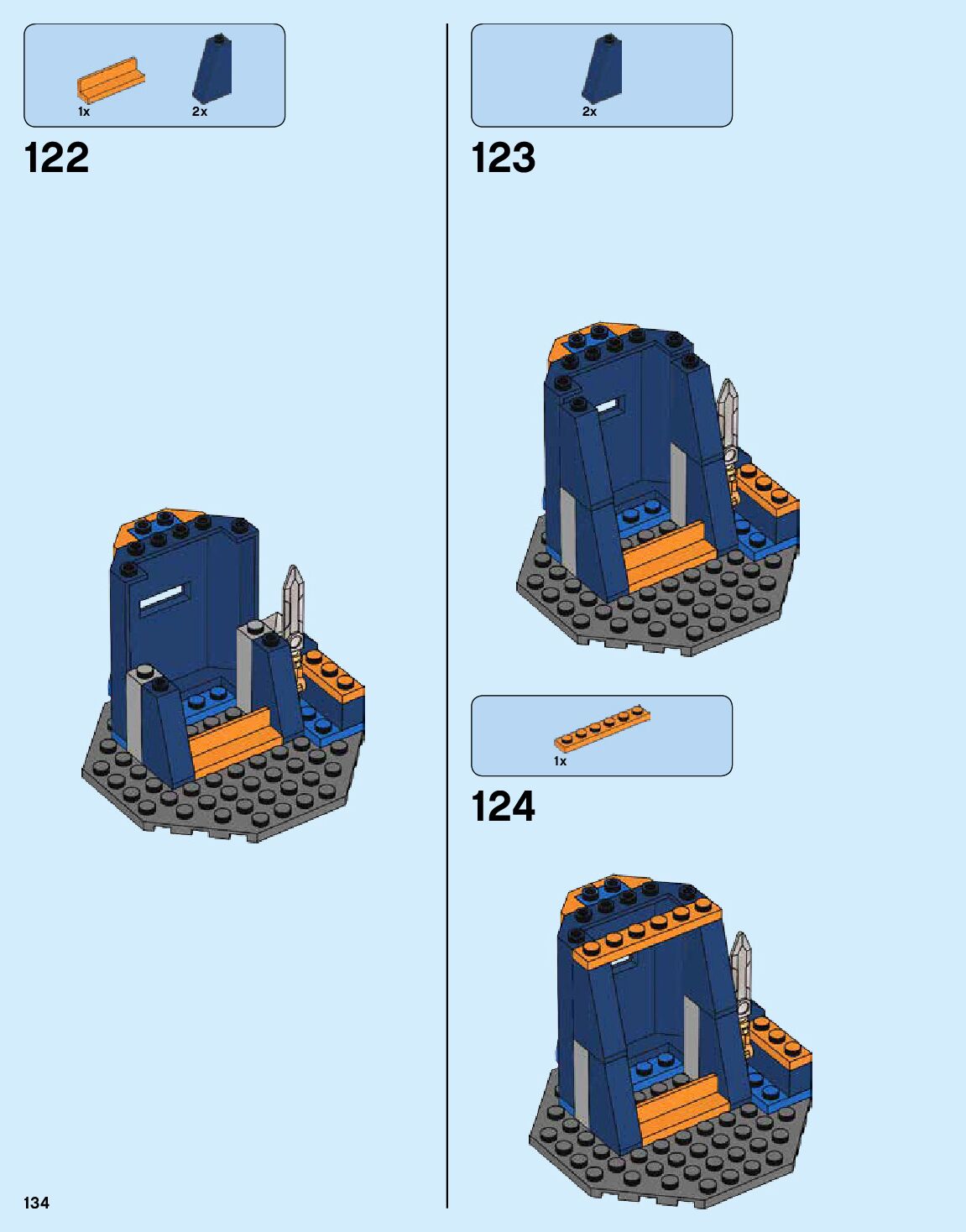 1x 2x

122

2x

123

1x

124

134