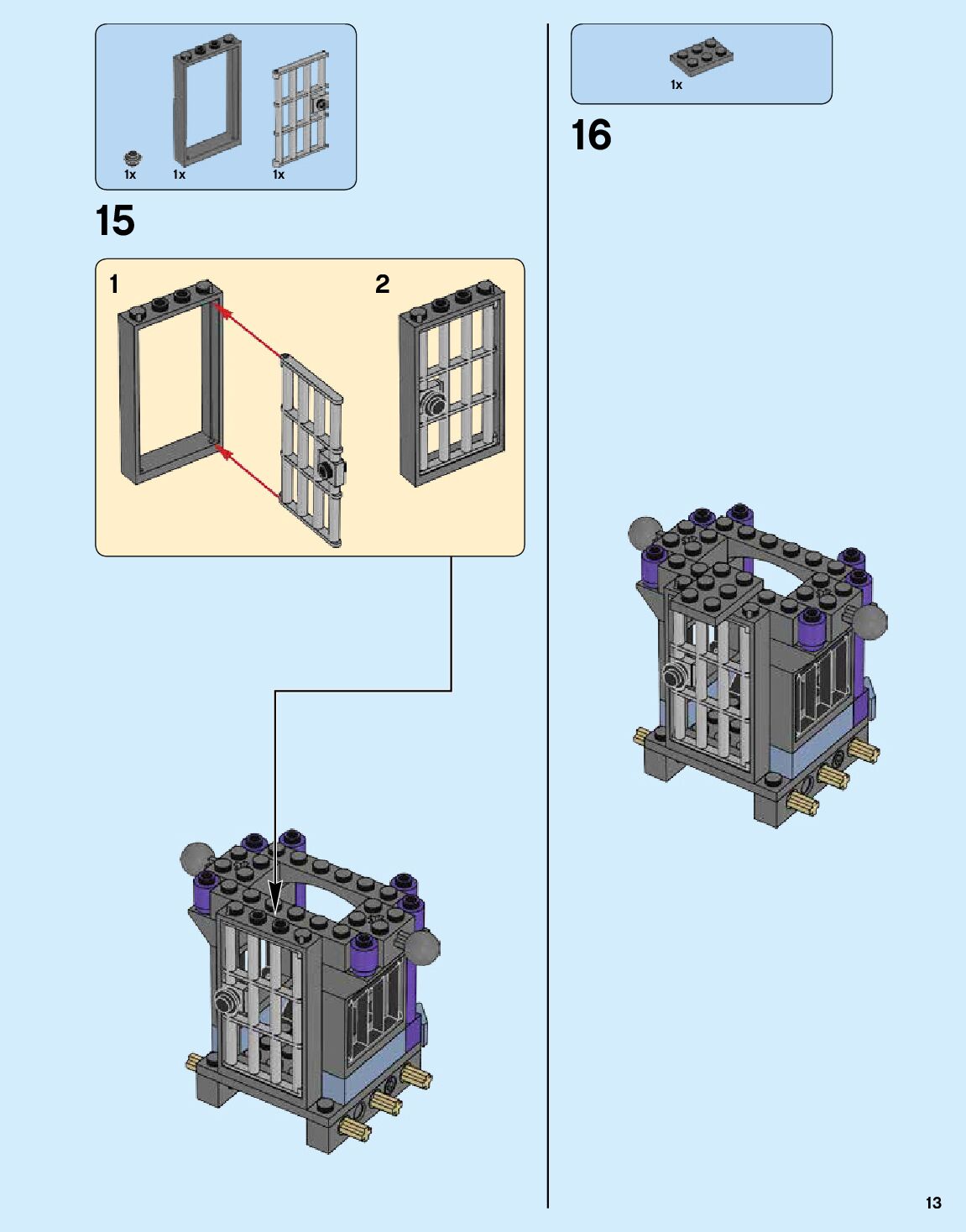 1x
1x
1x

15

1

2

1x

16

13