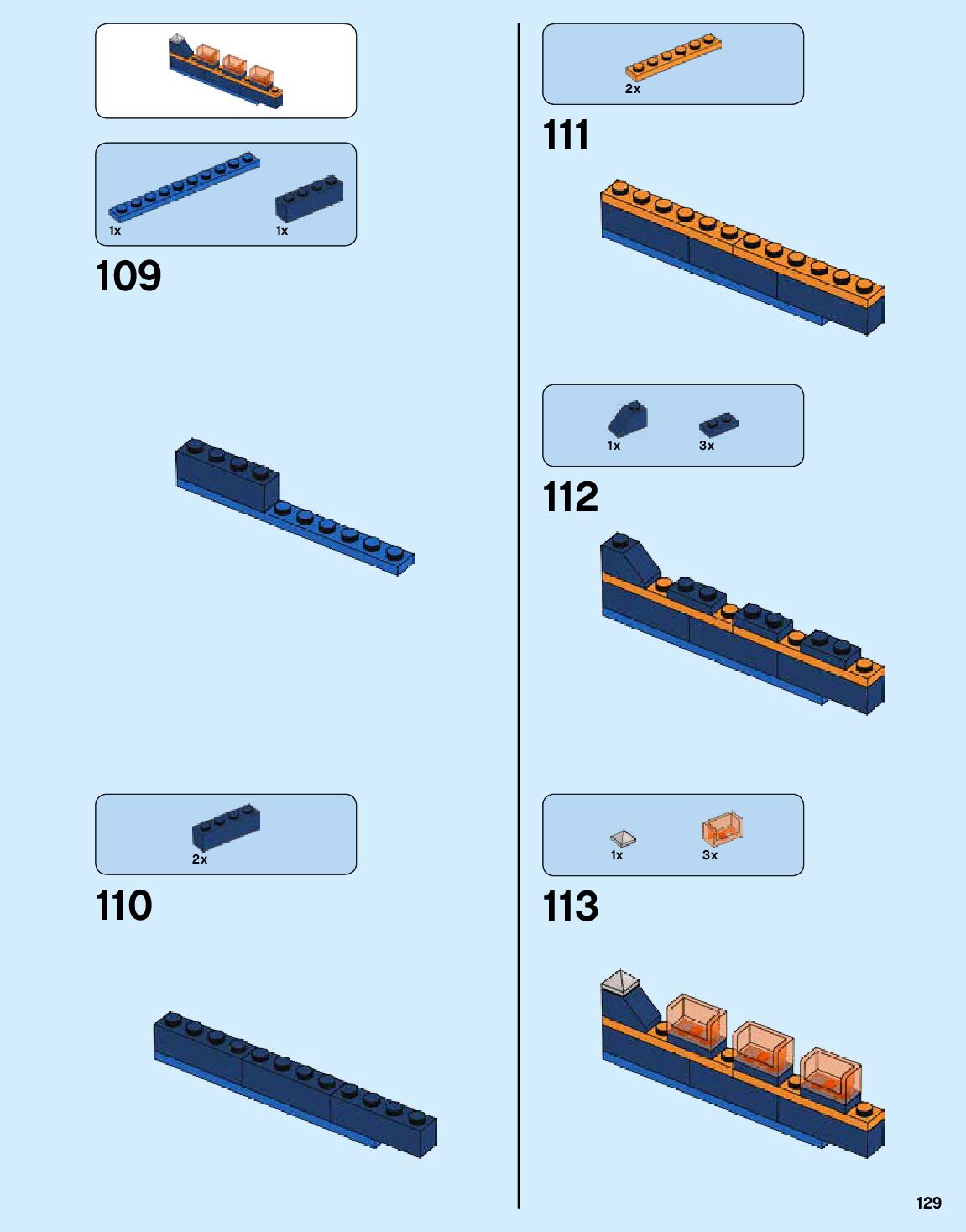 1x
1x
109

2x
110

2x
111

1x
3x
112

1x
3x
113

129