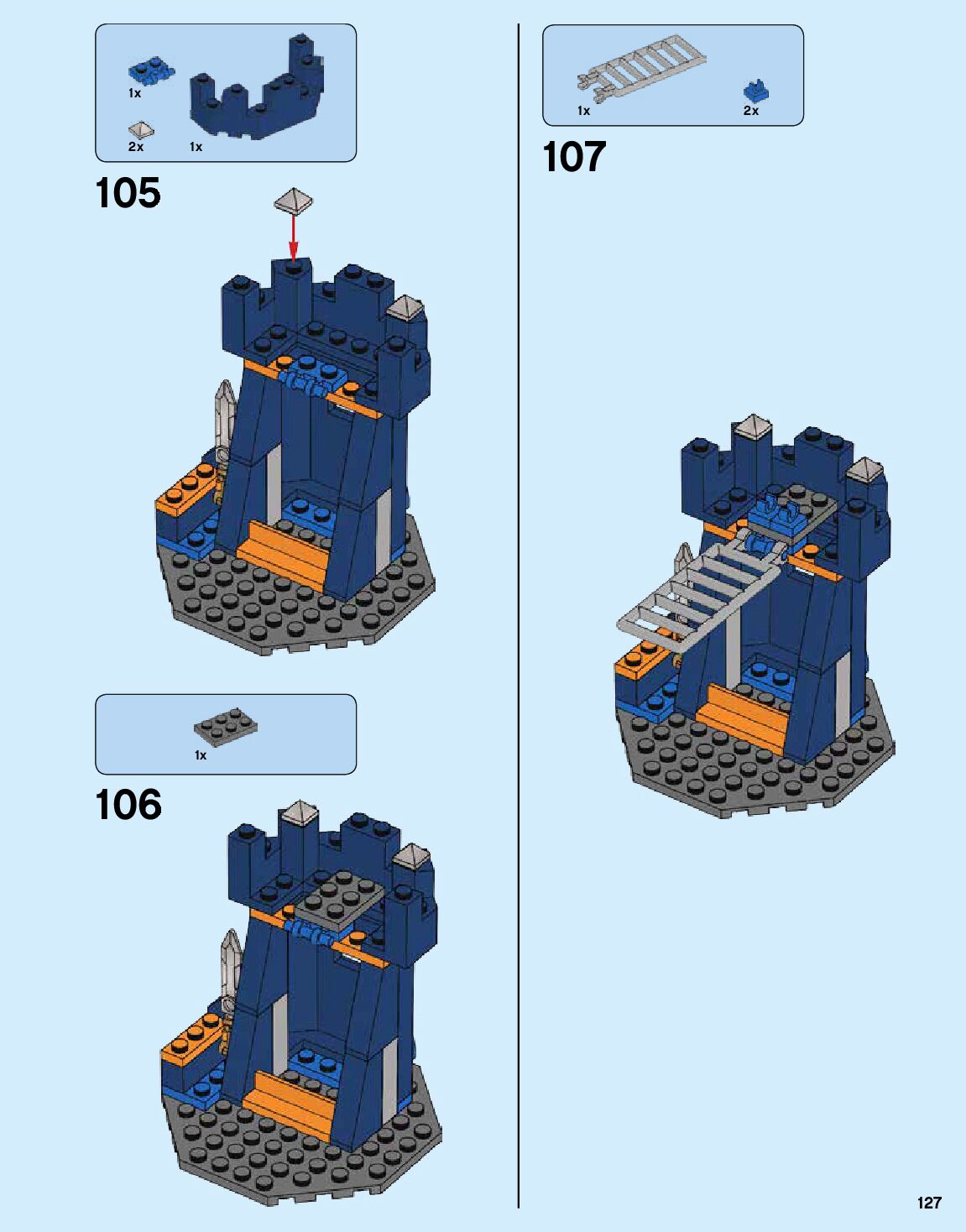 1x
2x
1x

105

1x

106

1x
2x

107

127