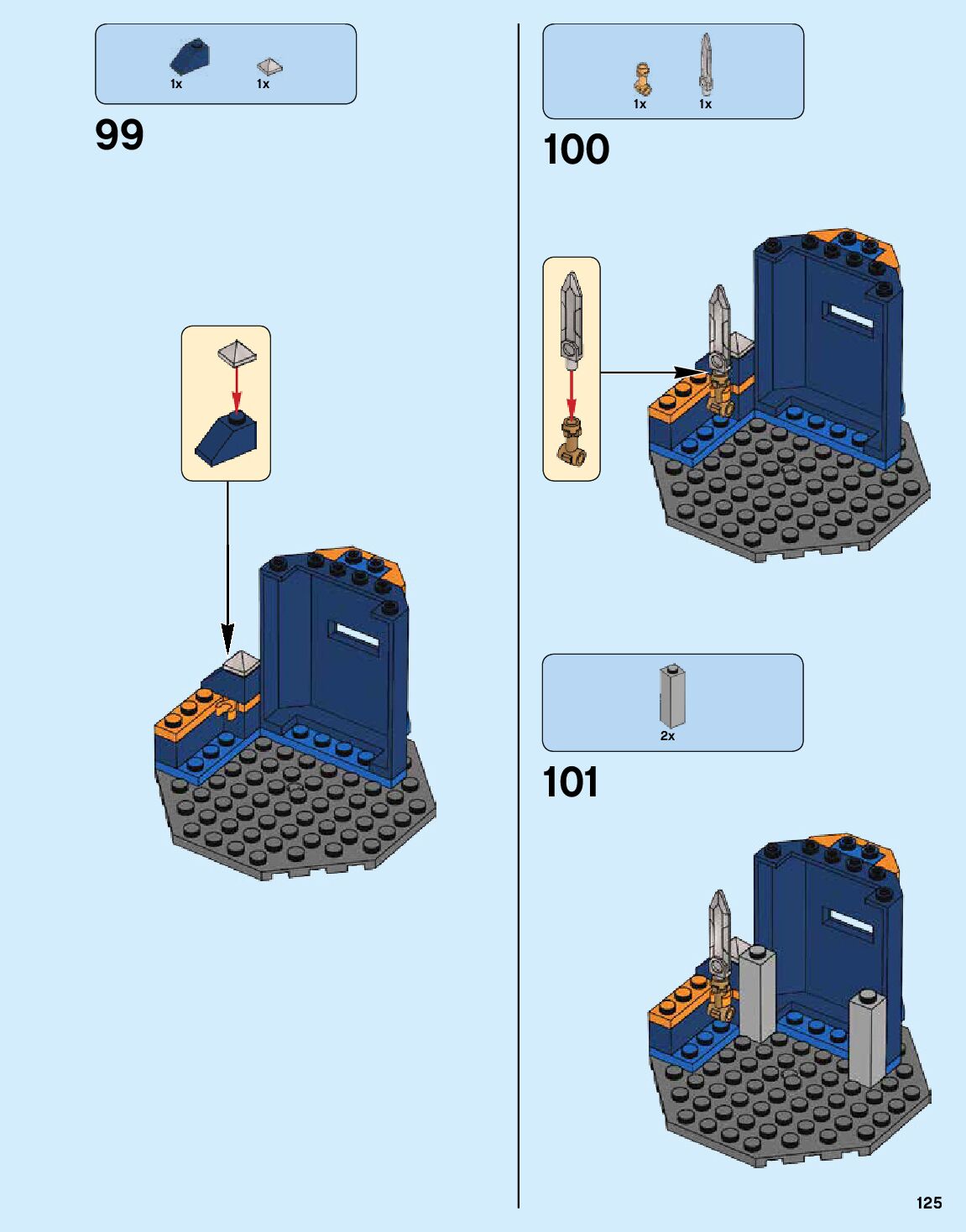 1x 1x

99

1x 1x

100

2x

101

125