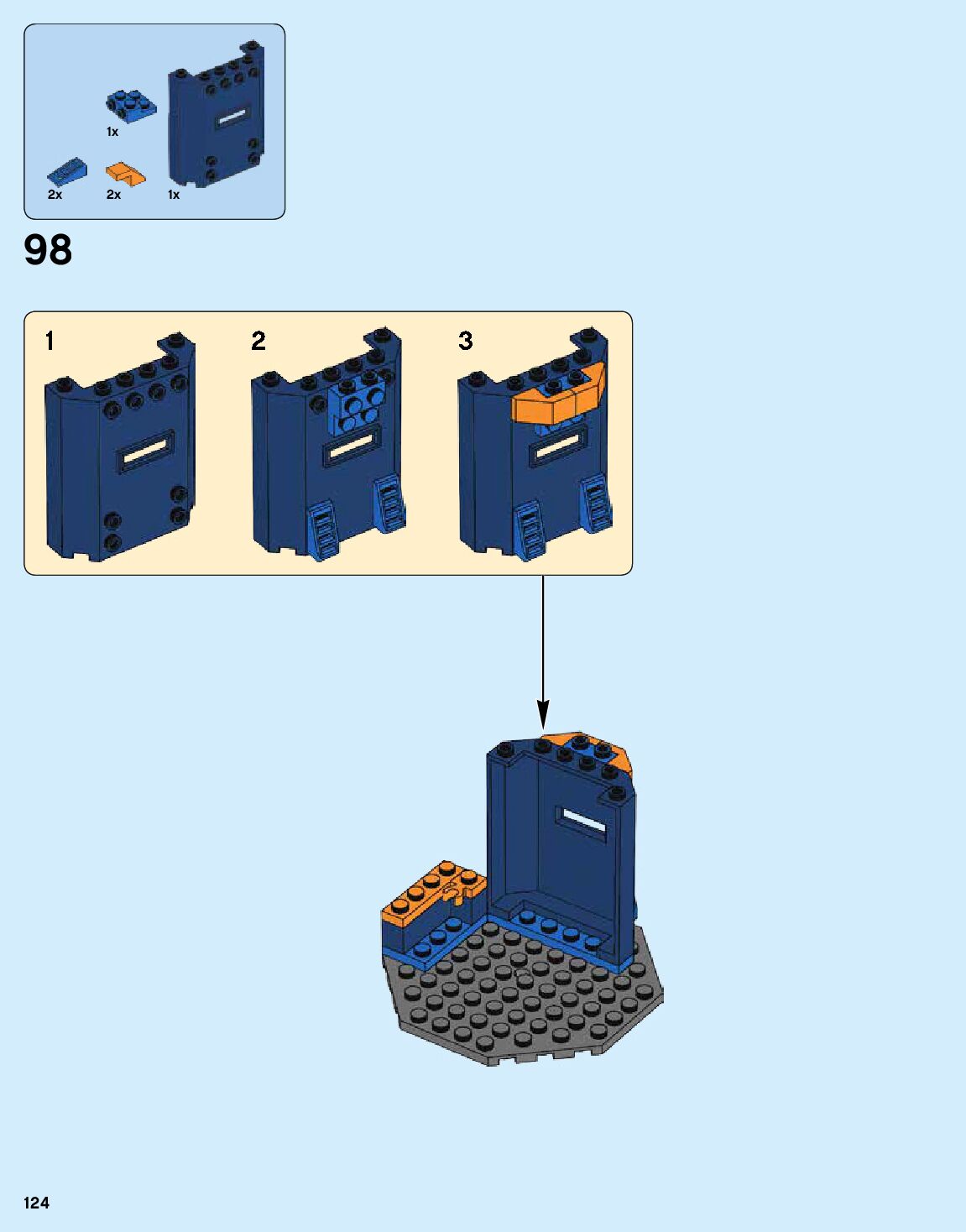 1x

2x

2x

1x

98

1

2

3

124