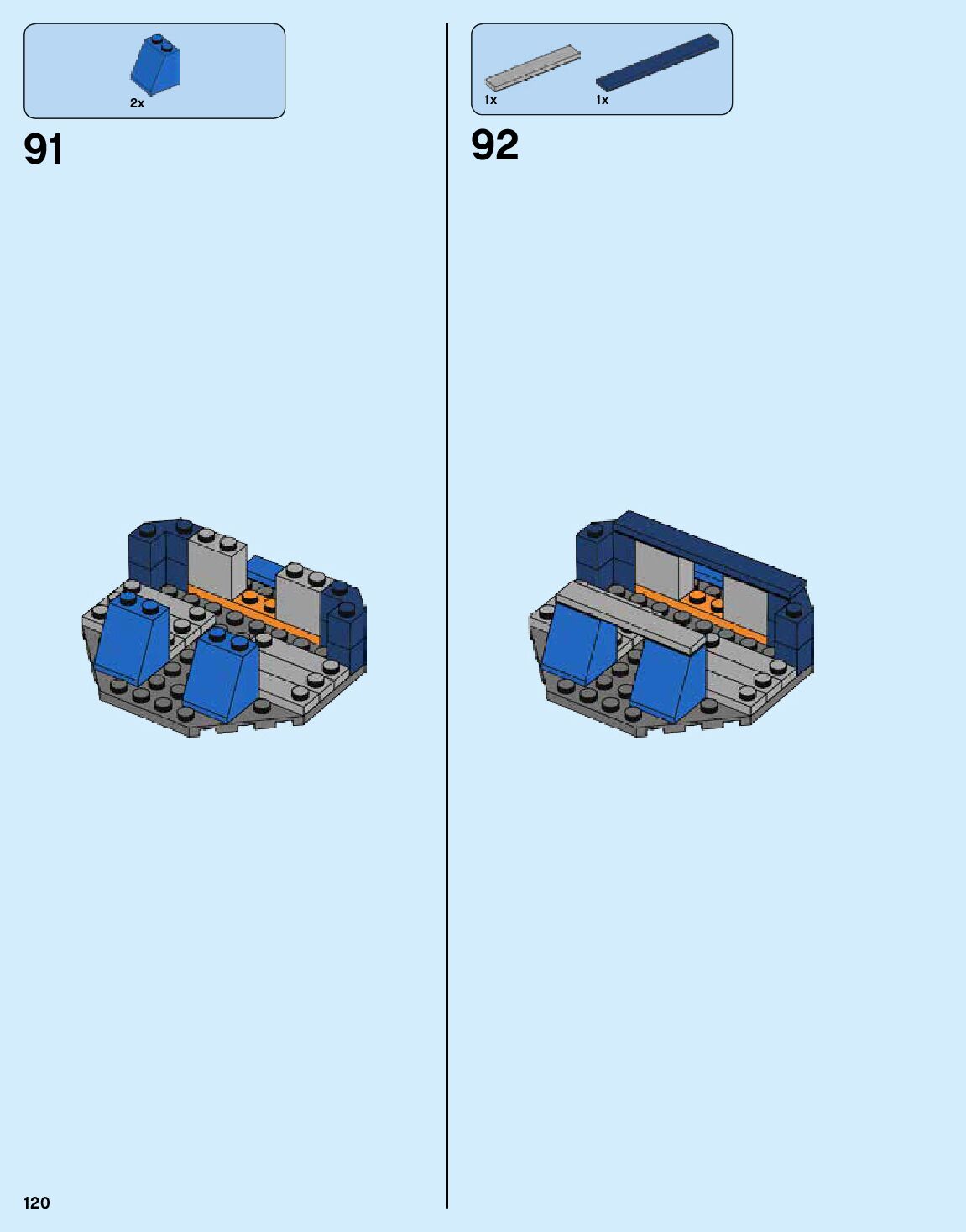 2x

91

1x 1x

92

120