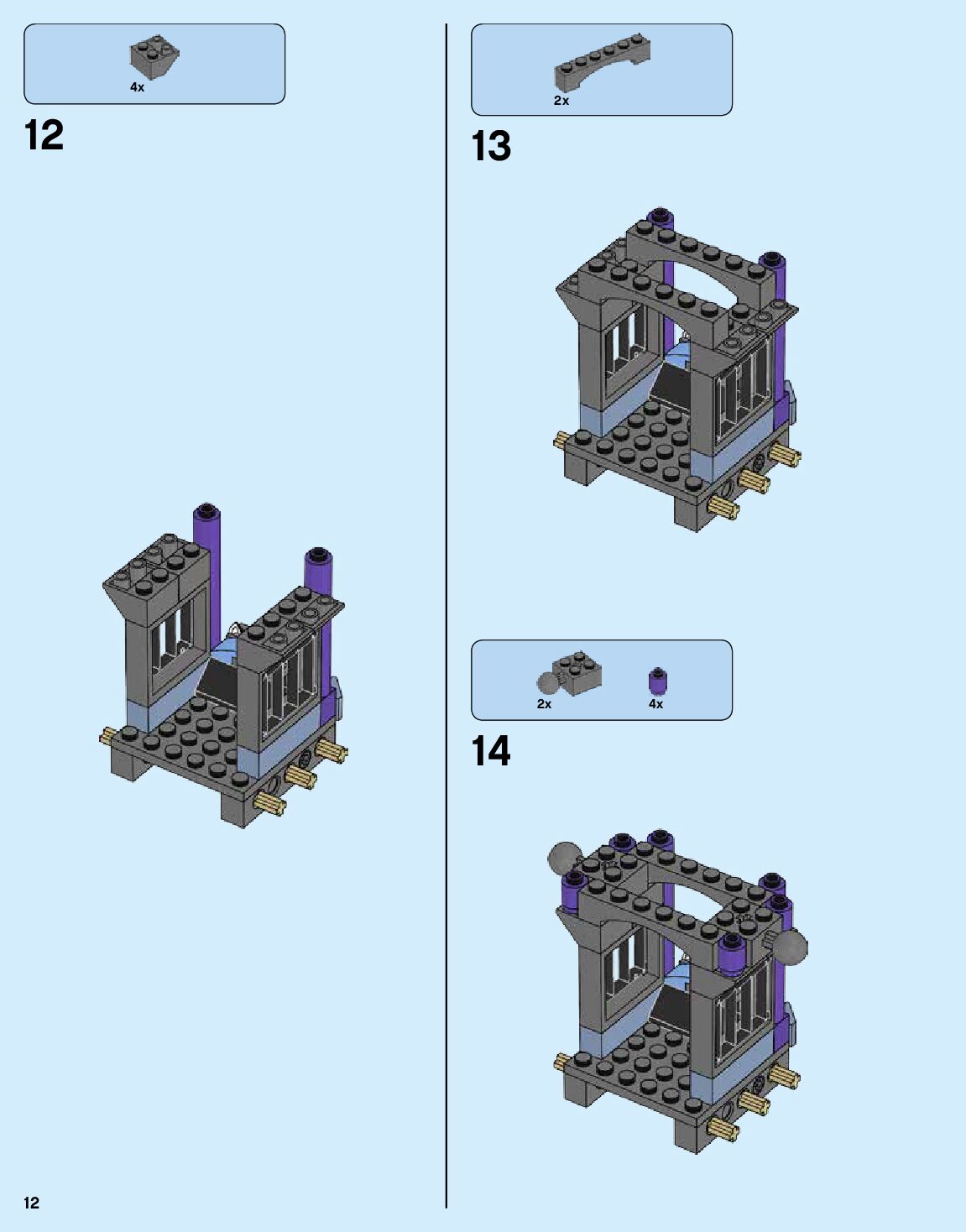 4x

12

2x

13

2x

4x

14

12