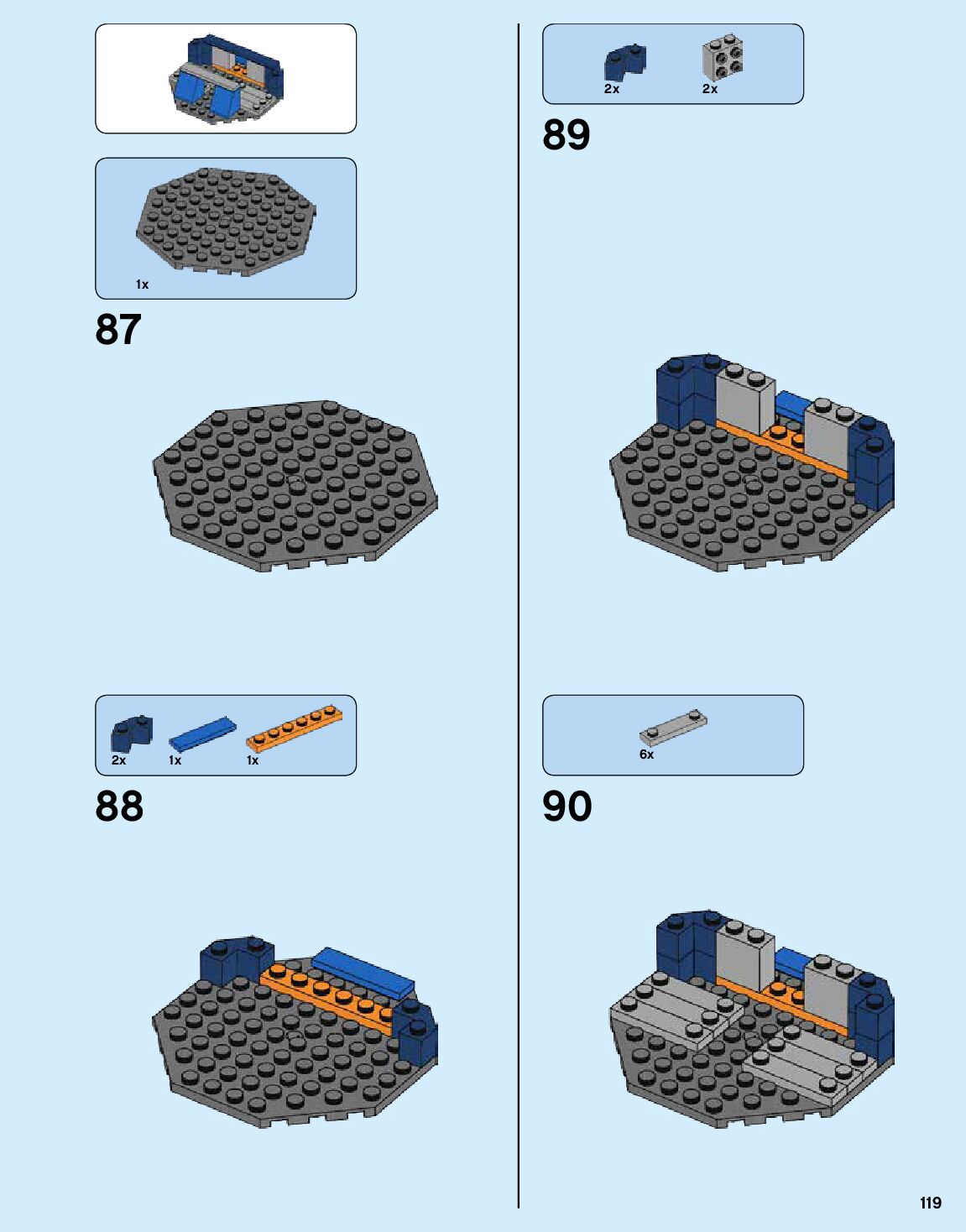 1x

87

2x 1x 1x

88

2x 2x

89

6x

90

119