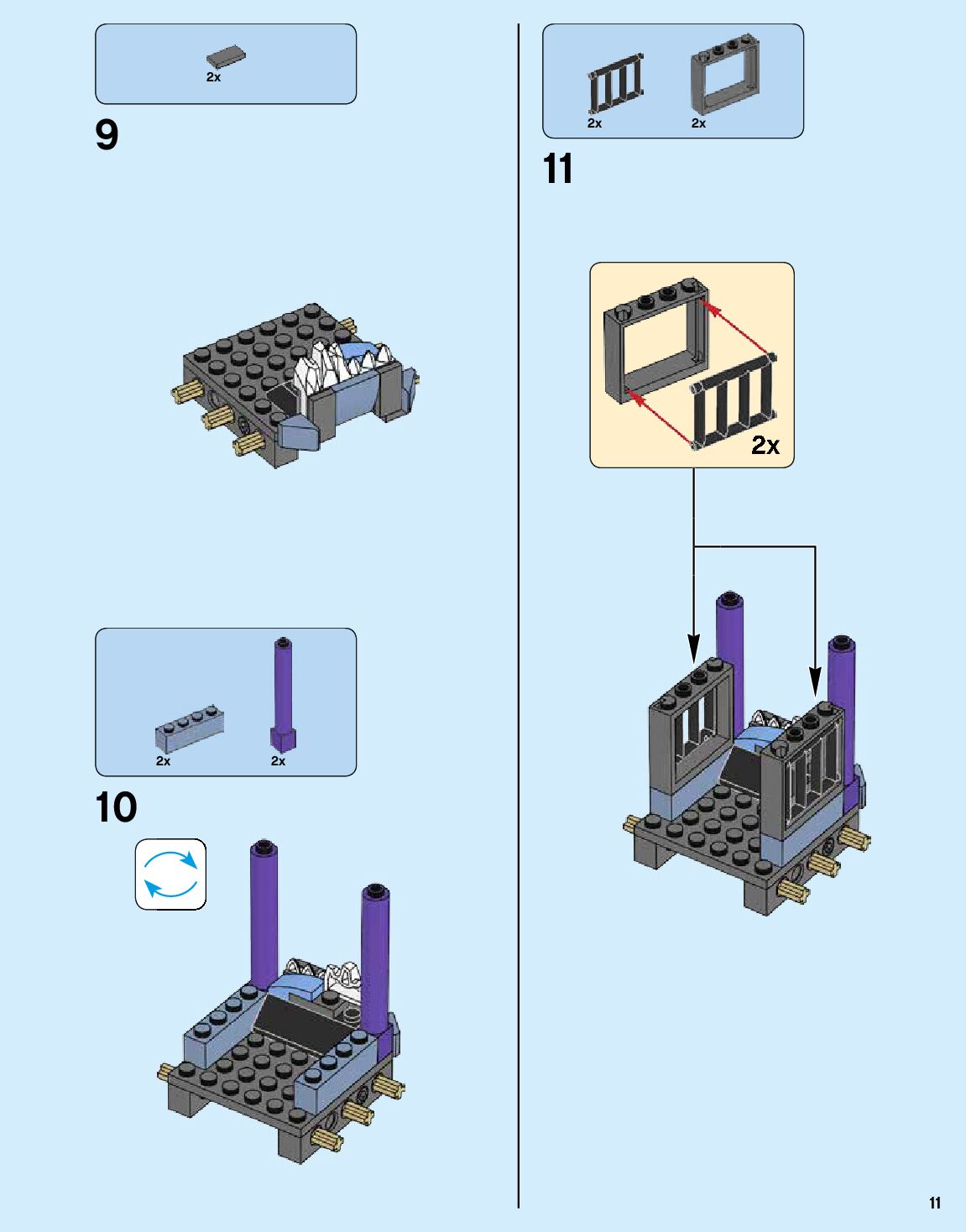 2x

9

2x 2x

10

2x 2x

11

2x

11