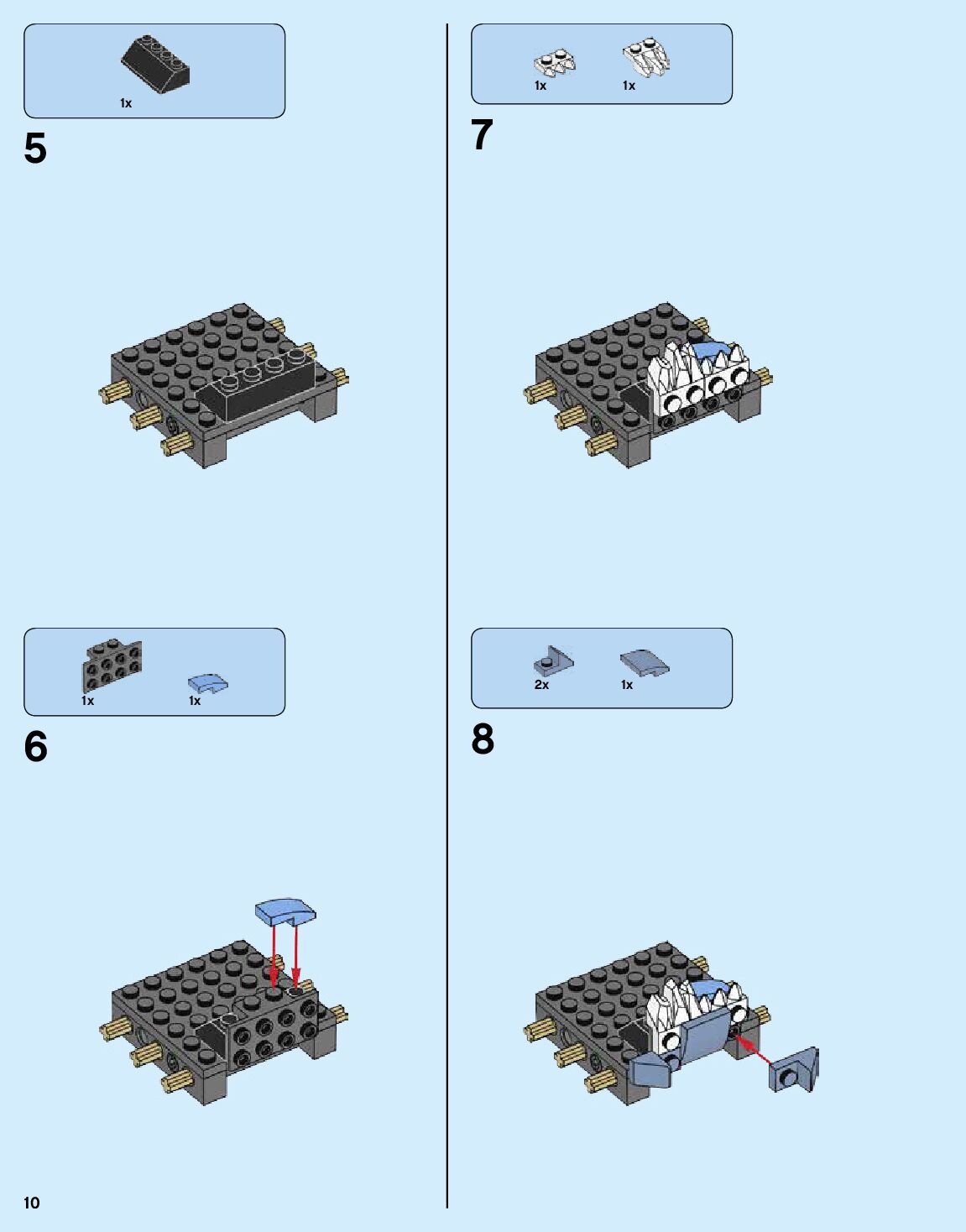 1x

5

1x 1x

6

1x 1x

7

2x 1x

8

10