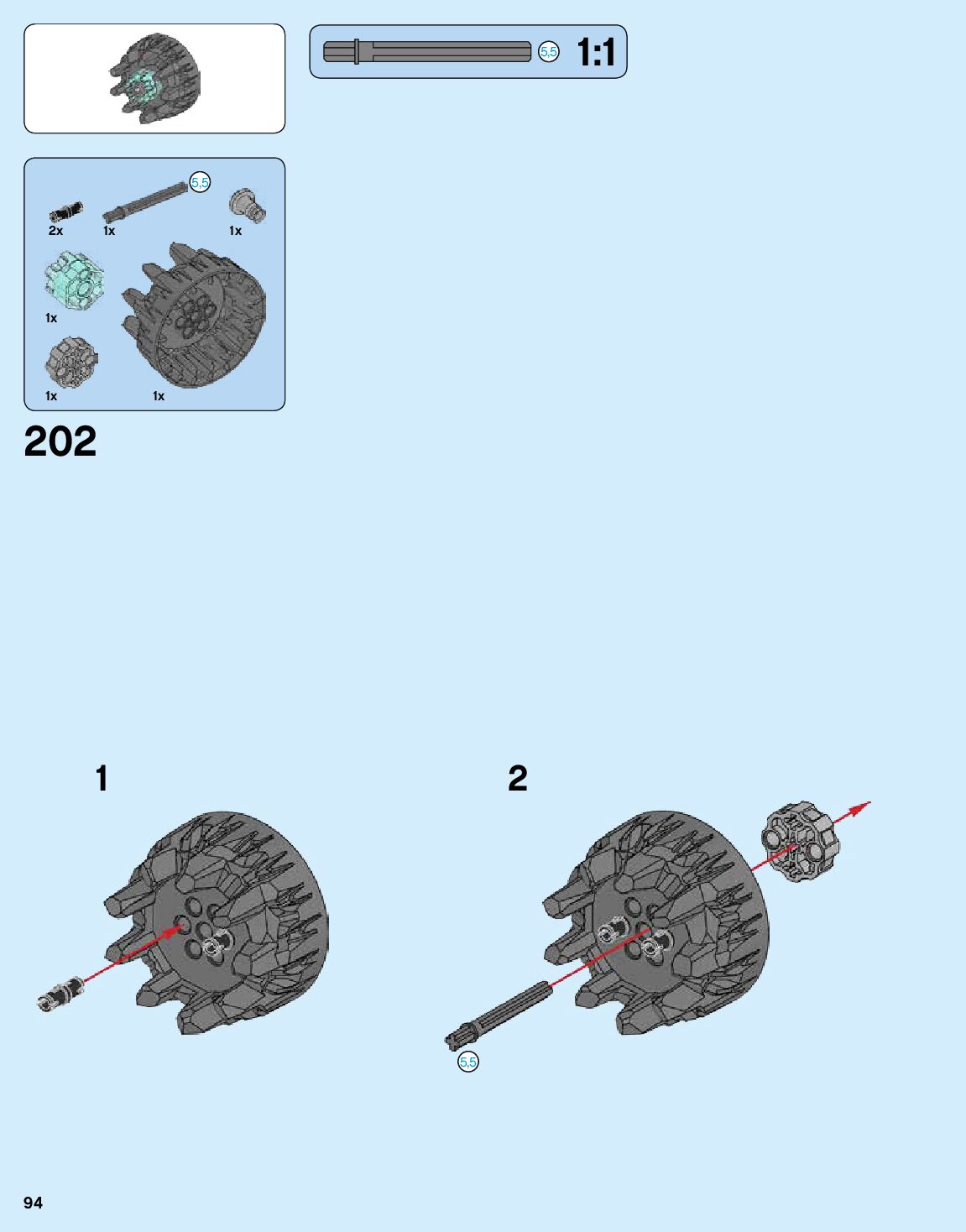 5,5 1:1

5,5

2x 1x 1x

1x

1x 1x

202

1

2

5,5

94