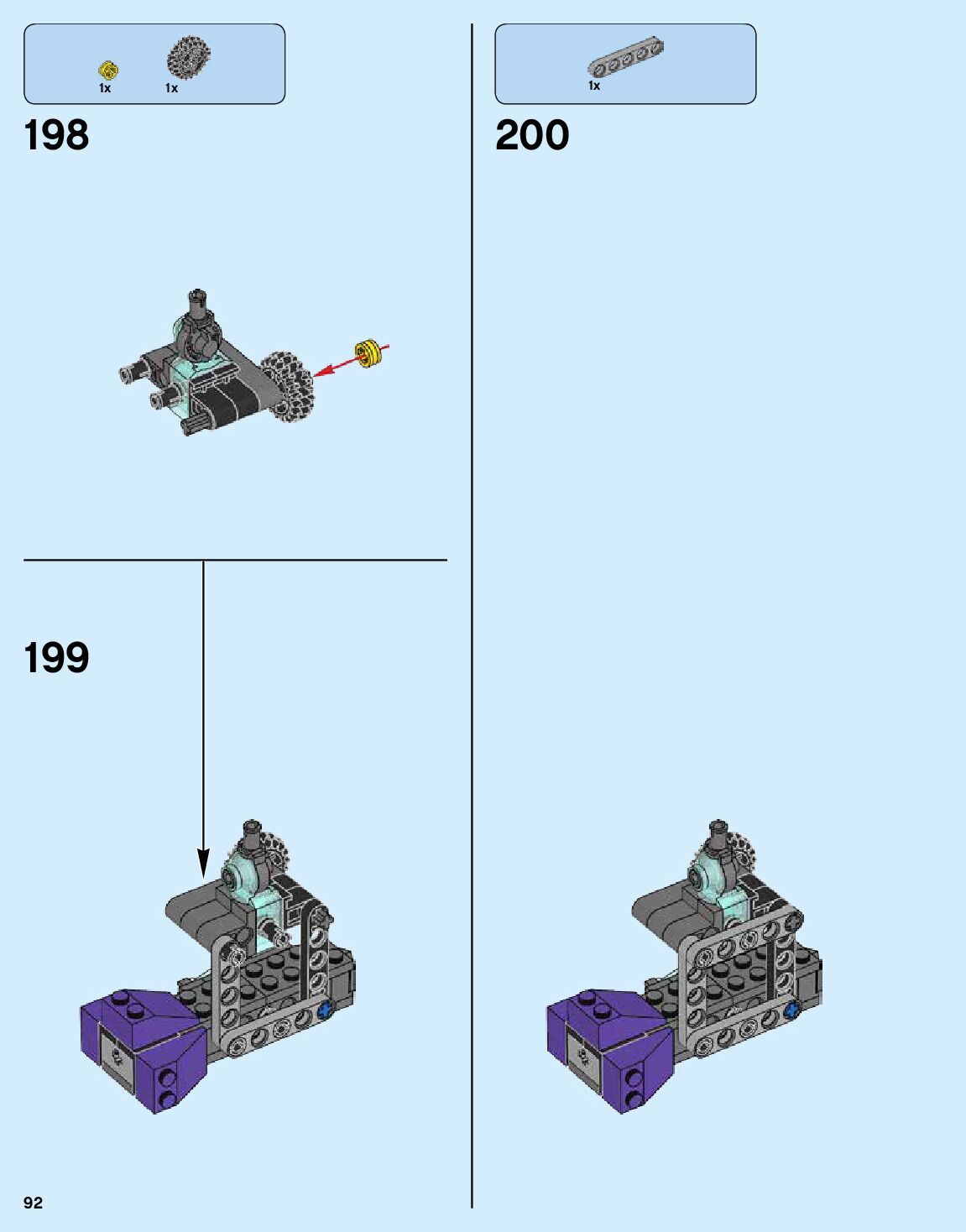 1x 1x

198

199

1x

200

92