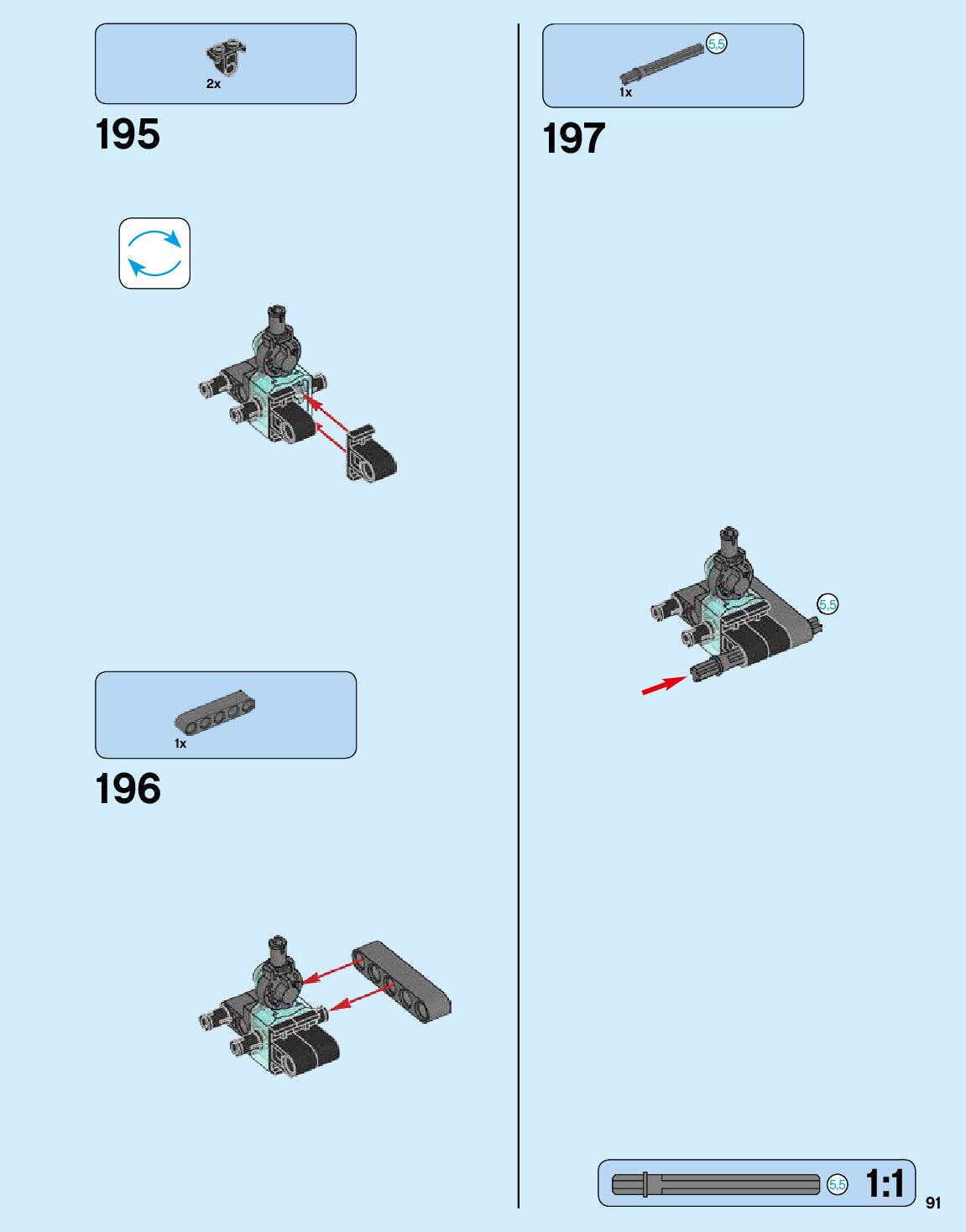 2x

195

1x

196

5,5

1x

197

5,5

5,5

1:1

91