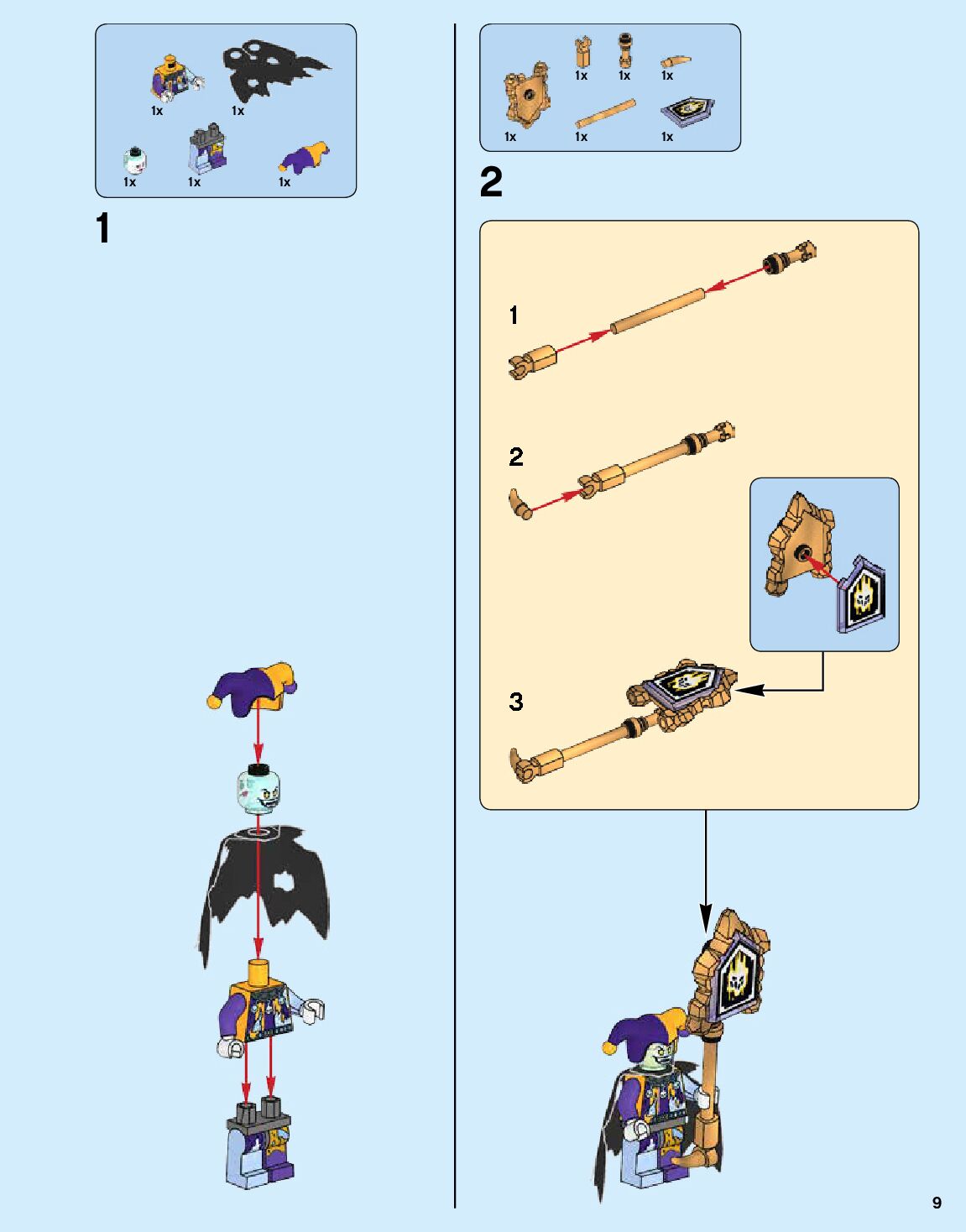 1x 1x
1x 1x 1x

1

1x 1x 1x
1x 1x 1x

2

1

2

3

9