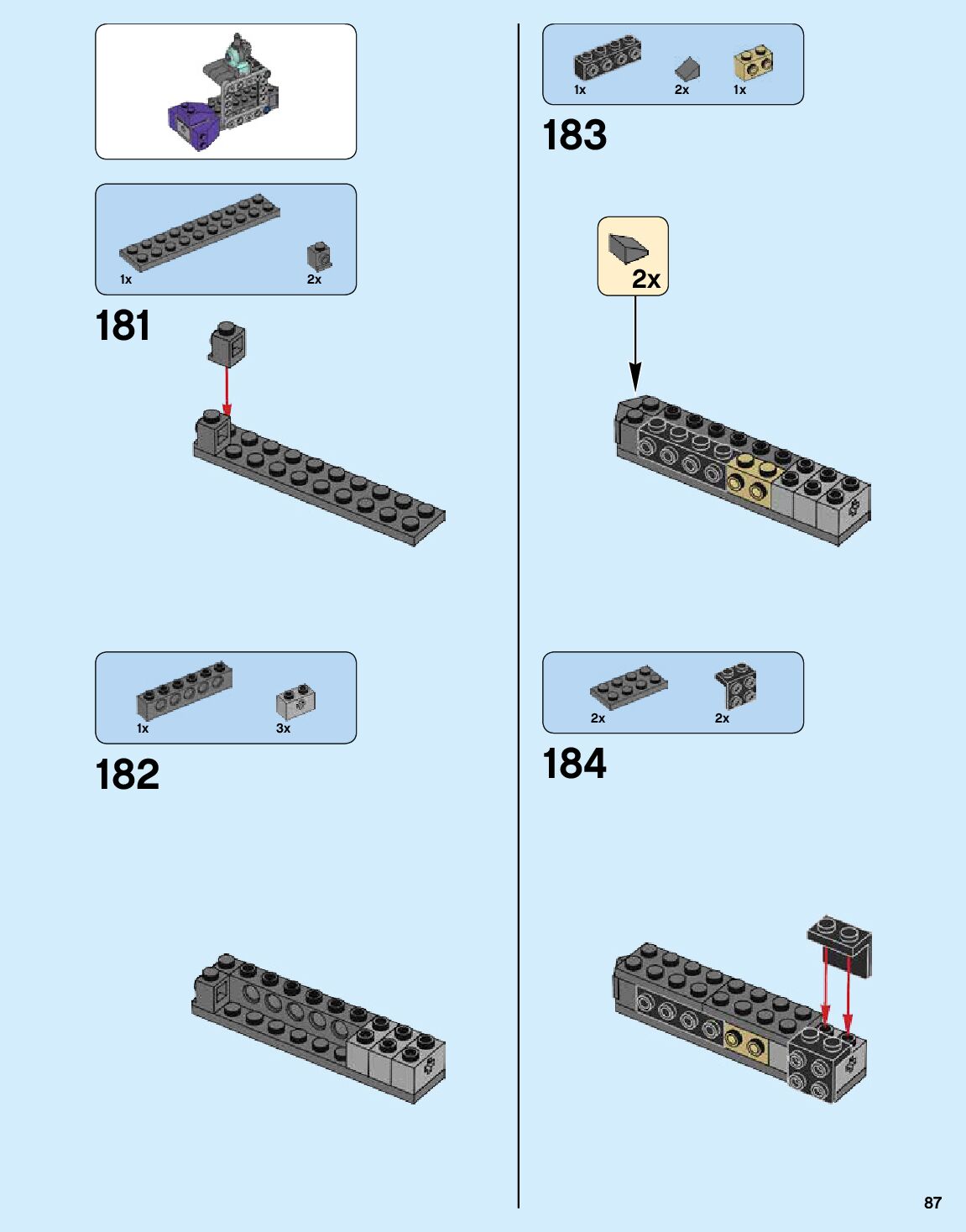 1x
2x
181

1x
3x
182

1x
2x
1x
183

2x

2x
2x
184

87