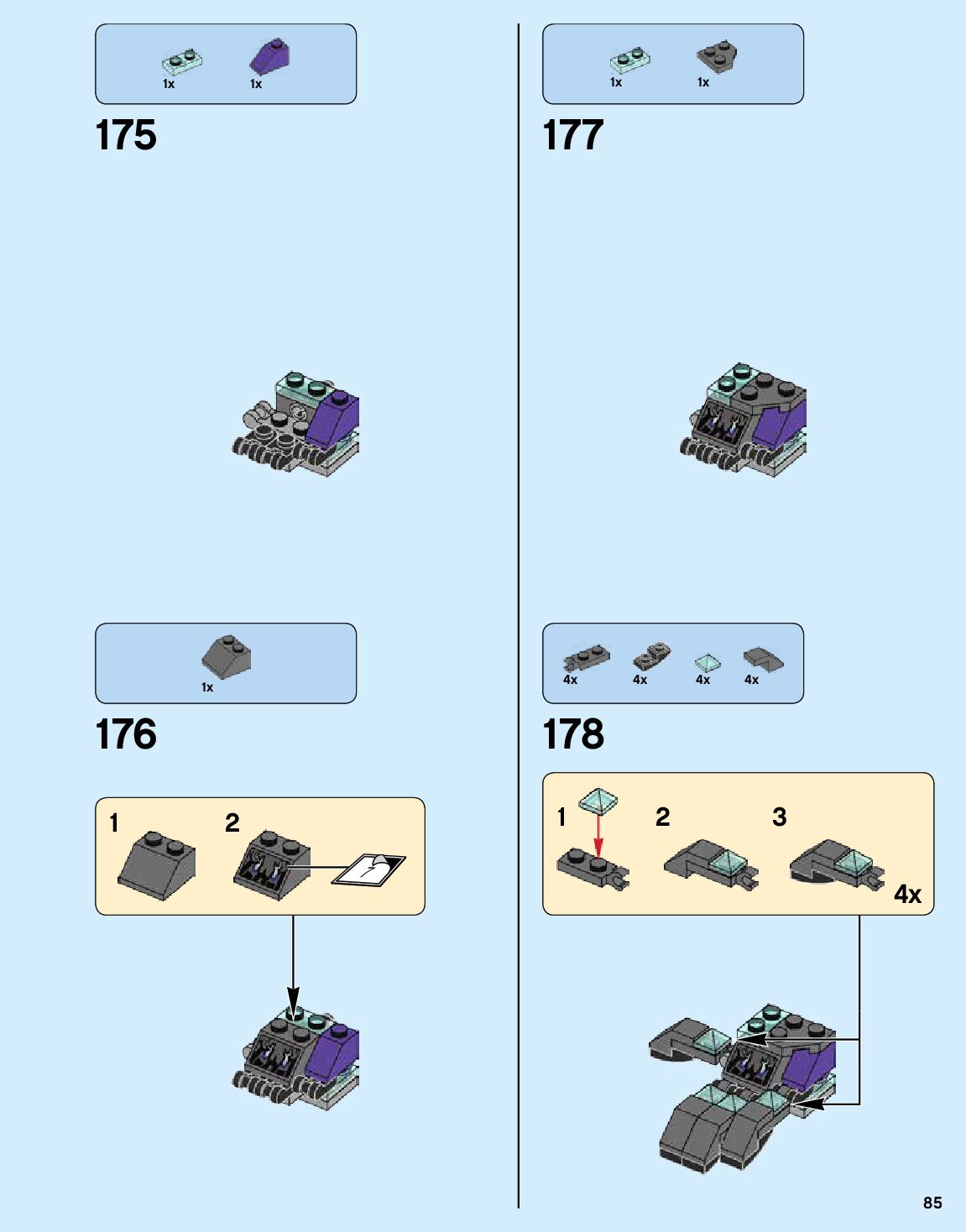 1x 1x

175

1x

176

1 2

1x 1x

177

4x 4x 4x 4x

178

1 2 3

4x

85